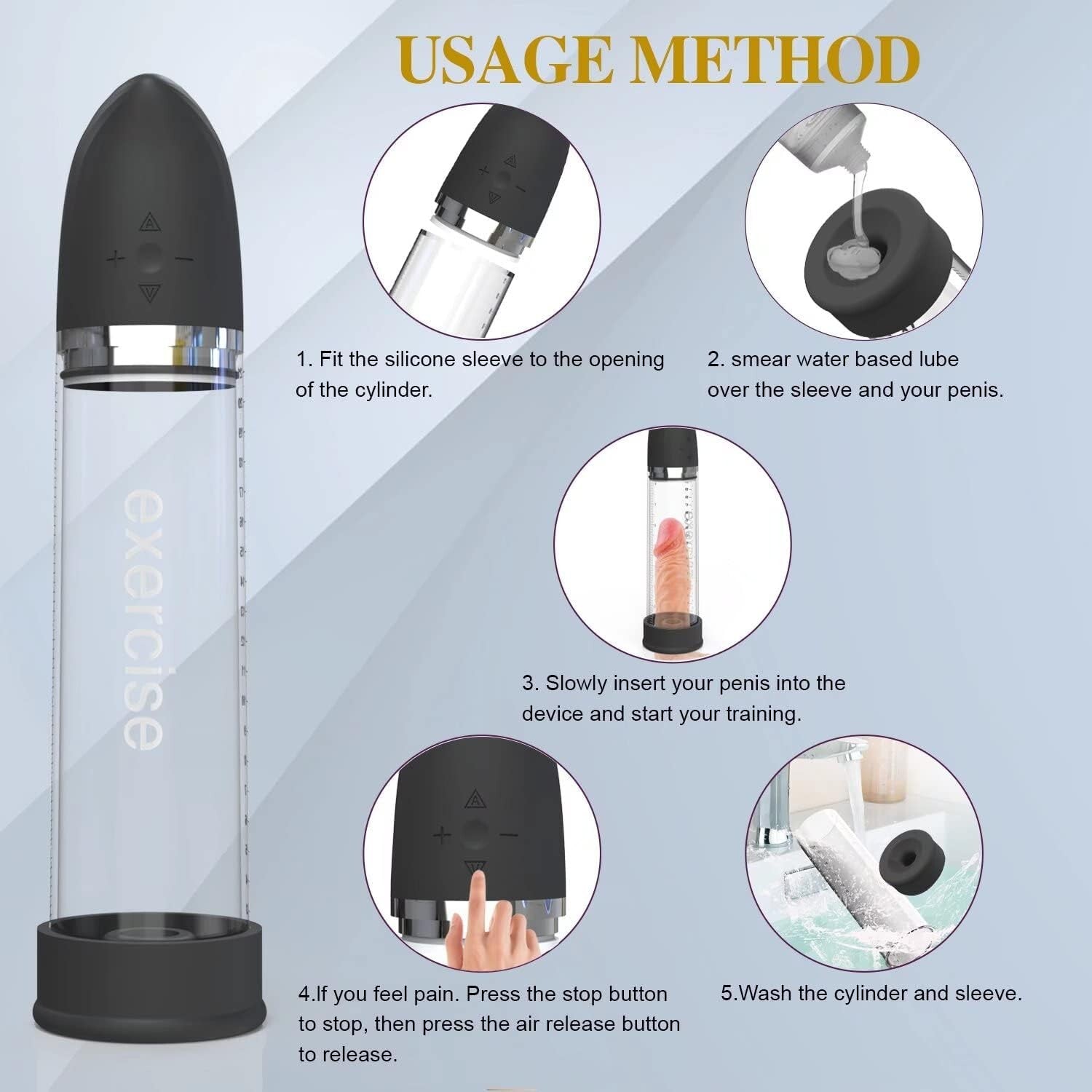 USAGE METHOD

exercise

1. Fit the silicone sleeve to the opening of the cylinder.

2. smear water based lube over the sleeve and your penis.

3. Slowly insert your penis into the device and start your training.

4.If you feel pain. Press the stop button to stop, then press the air release button to release.

5.Wash the cylinder and sleeve.