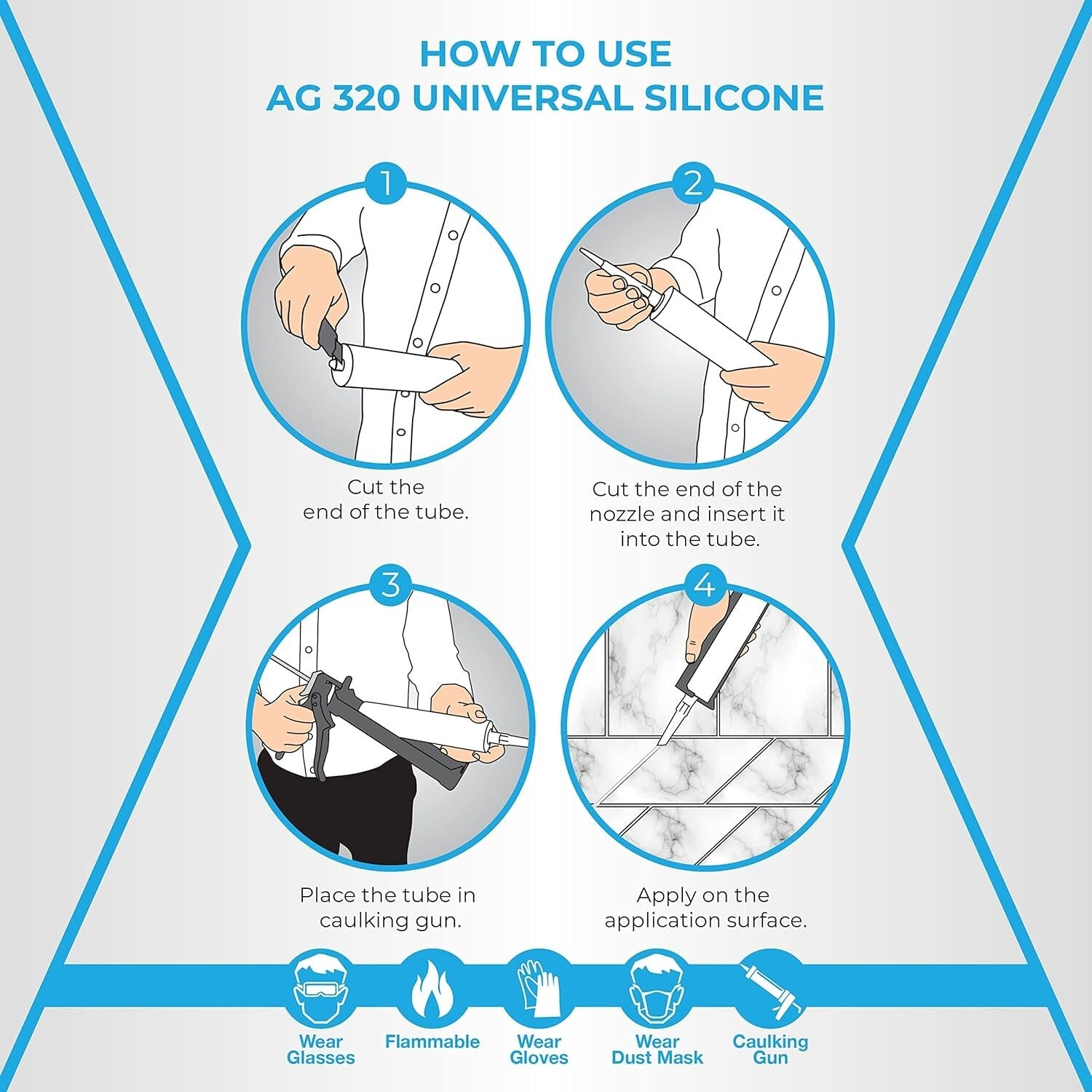 HOW TO USE
AG 320 UNIVERSAL SILICONE

1

Cut the end of the tube.

2

Cut the end of the nozzle and insert it into the tube.

3

Place the tube in caulking gun.

4

Apply on the application surface.

Wear Glasses

Flammable

Wear Gloves

Wear Dust Mask

Caulking Gun