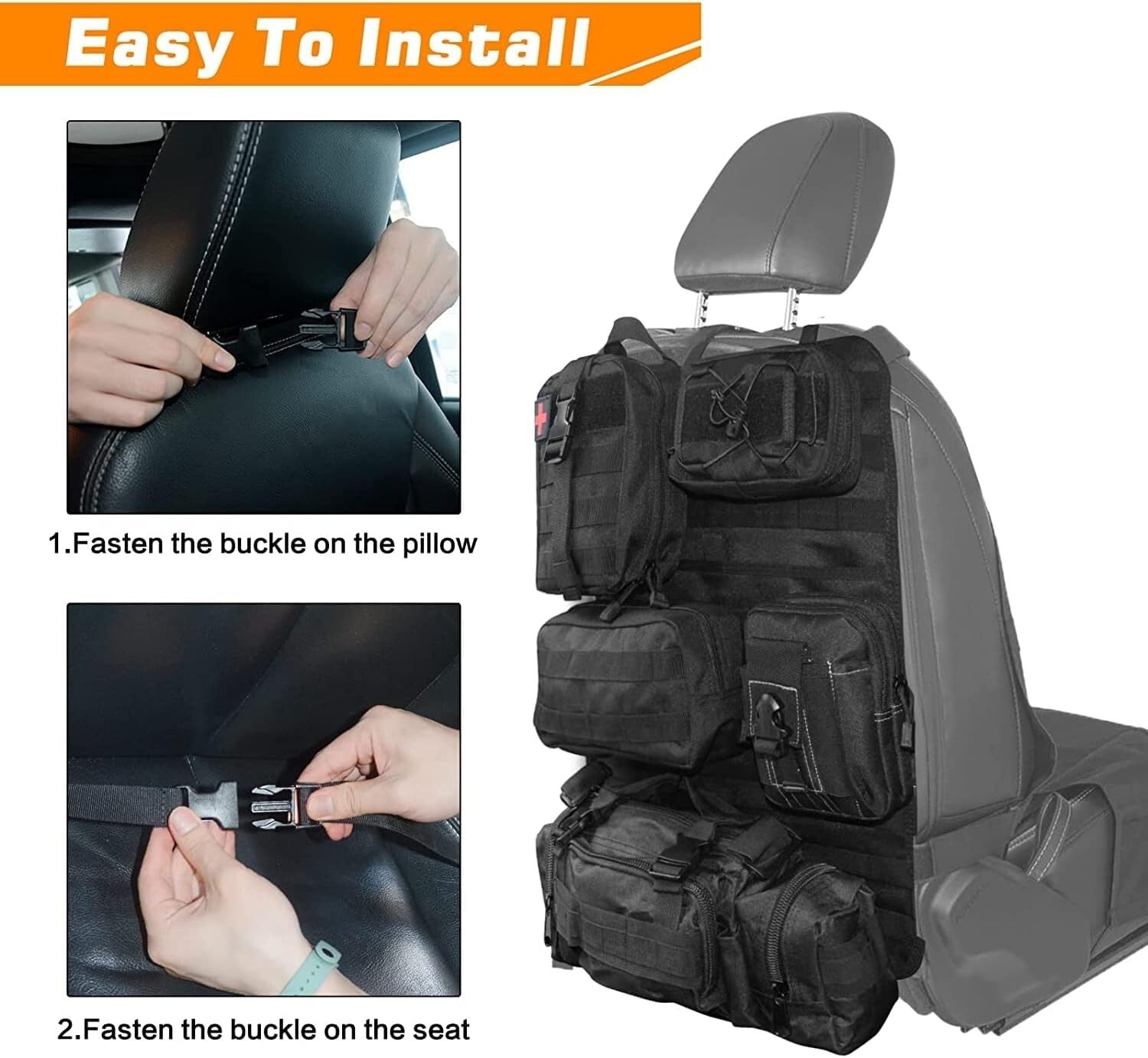 Easy To Install

1.Fasten the buckle on the pillow

2.Fasten the buckle on the seat