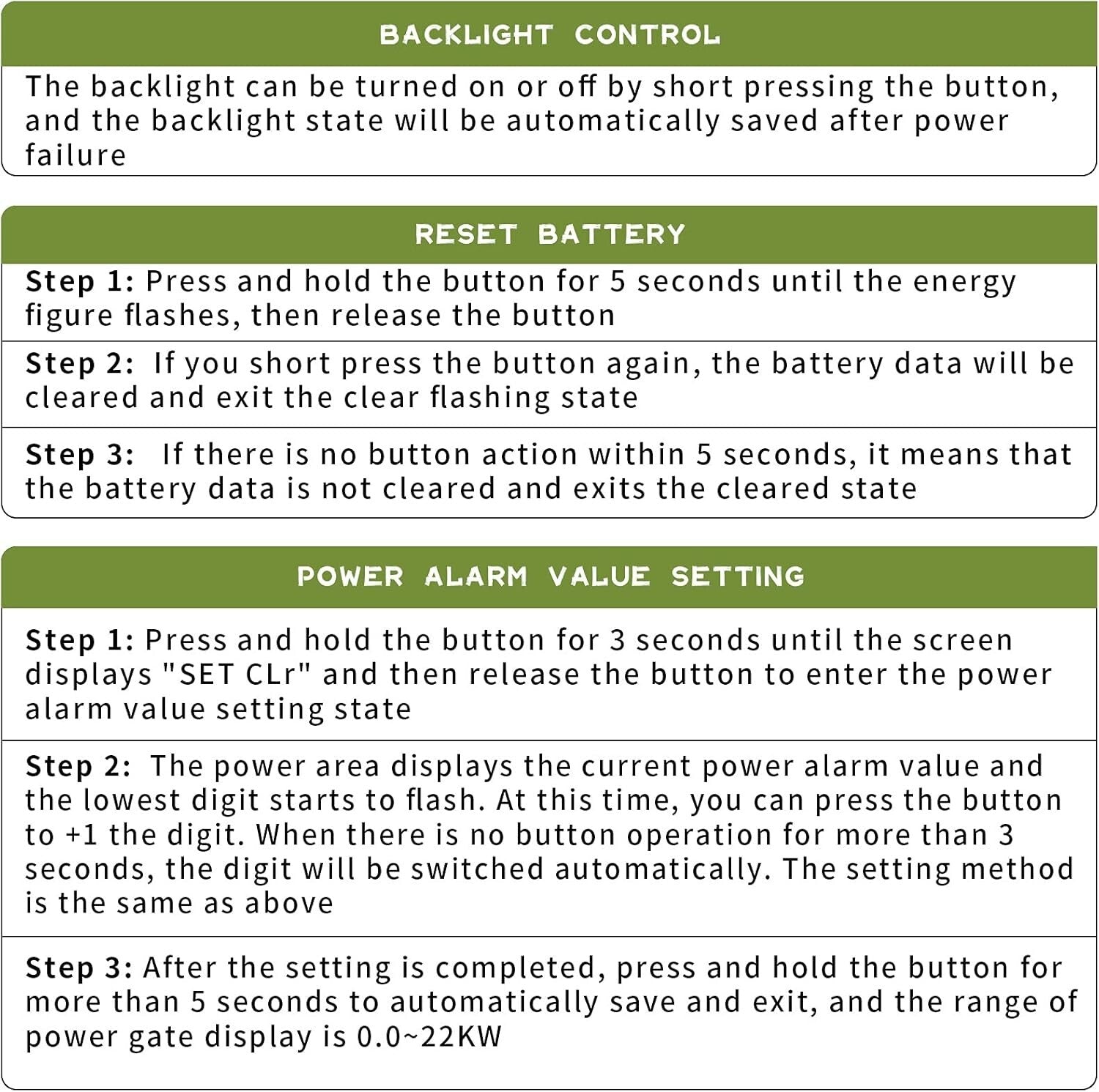 BACKLIGHT CONTROL

The backlight can be turned on or off by short pressing the button, and the backlight state will be automatically saved after power failure

RESET BATTERY

Step 1: Press and hold the button for 5 seconds until the energy figure flashes, then release the button

Step 2: If you short press the button again, the battery data will be cleared and exit the clear flashing state

Step 3: If there is no button action within 5 seconds, it means that the battery data is not cleared and exits the cleared state

POWER ALARM VALUE SETTING

Step 1: Press and hold the button for 3 seconds until the screen displays "SET CLr" and then release the button to enter the power alarm value setting state

Step 2: The power area displays the current power alarm value and the lowest digit starts to flash. At this time, you can press the button to +1 the digit. When there is no button operation for more than 3 seconds, the digit will be switched automatically. The setting method is the same as above

Step 3: After the setting is completed, press and hold the button for more than 5 seconds to automatically save and exit, and the range of power gate display is 0.0~22KW