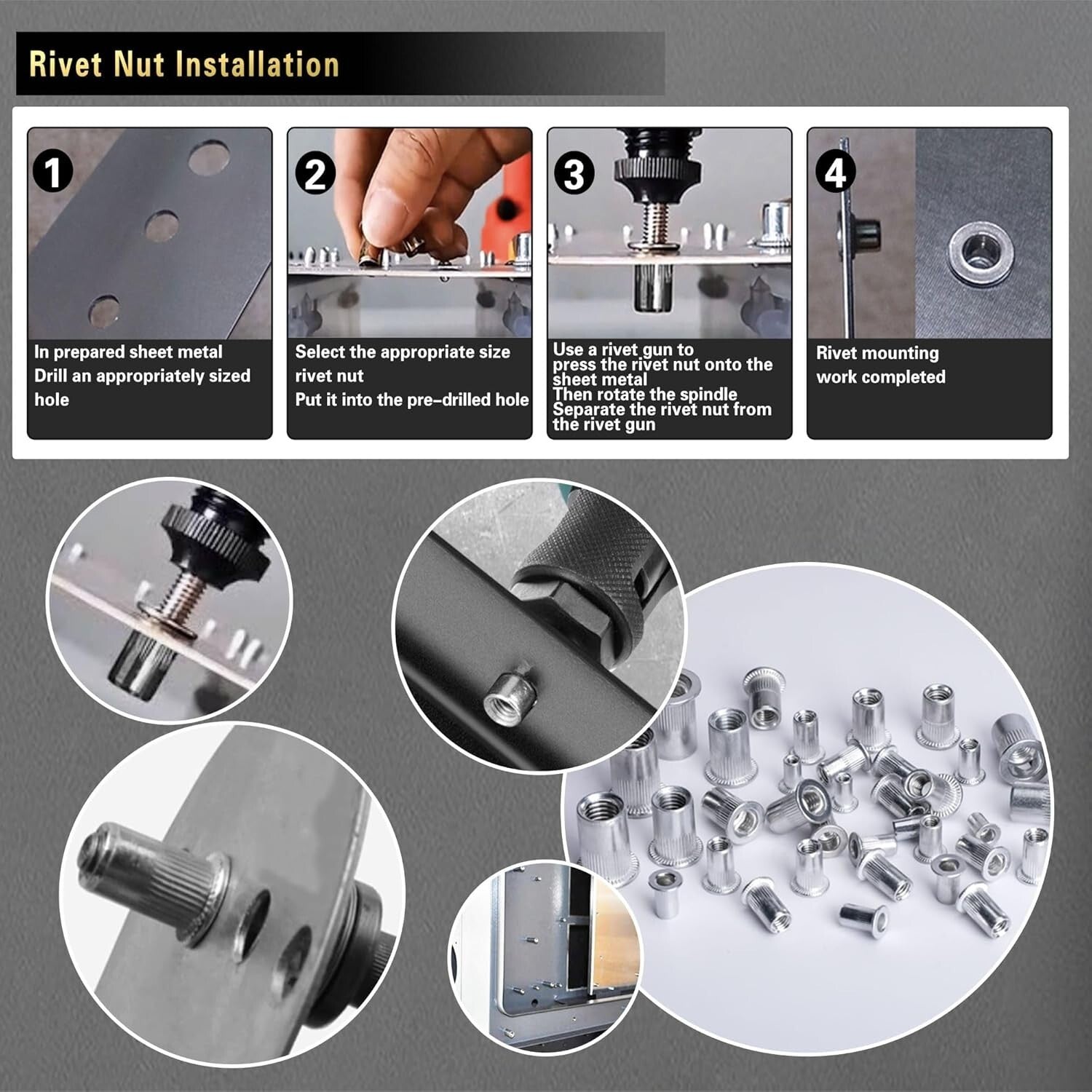 Rivet Nut Installation

1
In prepared sheet metal
Drill an appropriately sized hole

2
Select the appropriate size rivet nut
Put it into the pre-drilled hole

3
Use a rivet gun to press the rivet nut onto the sheet metal
Then rotate the spindle
Separate the rivet nut from the rivet gun

4
Rivet mounting work completed