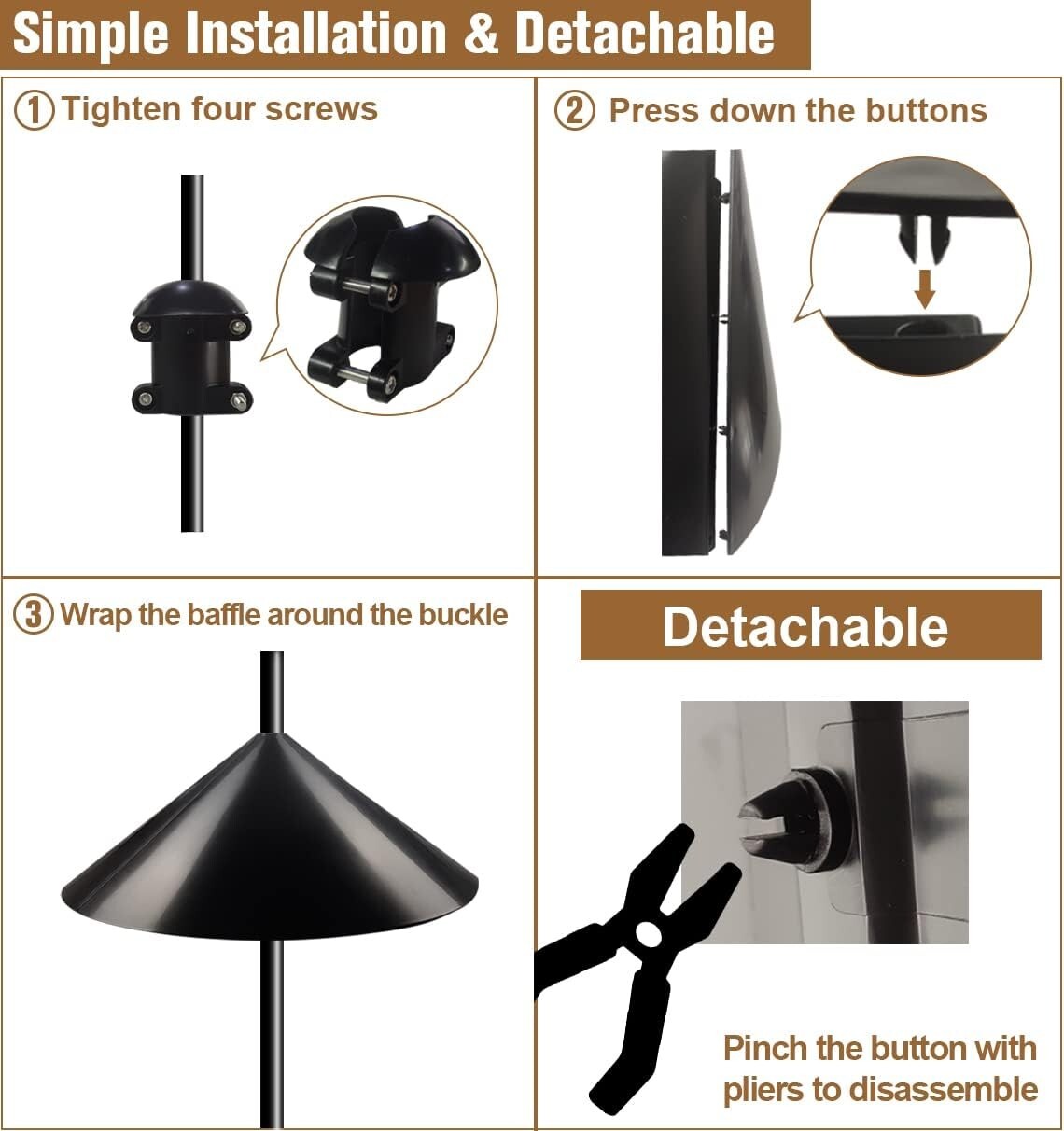 Simple Installation & Detachable

① Tighten four screws

② Press down the buttons

③ Wrap the baffle around the buckle

Detachable

Pinch the button with pliers to disassemble