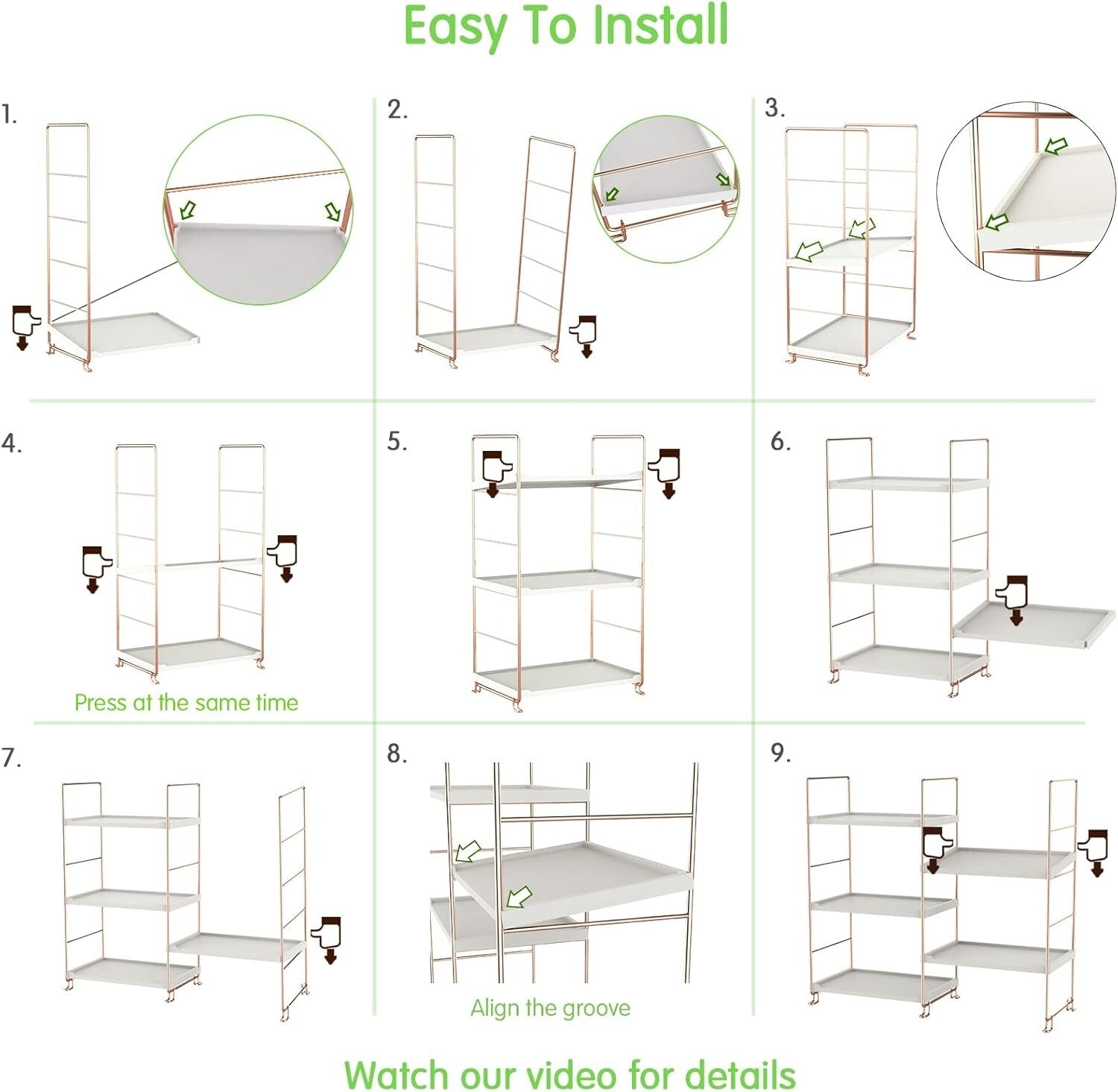 Easy To Install

1.

2.

3.

4.

Press at the same time

5.

6.

7.

8.

Align the groove

9.

Watch our video for details