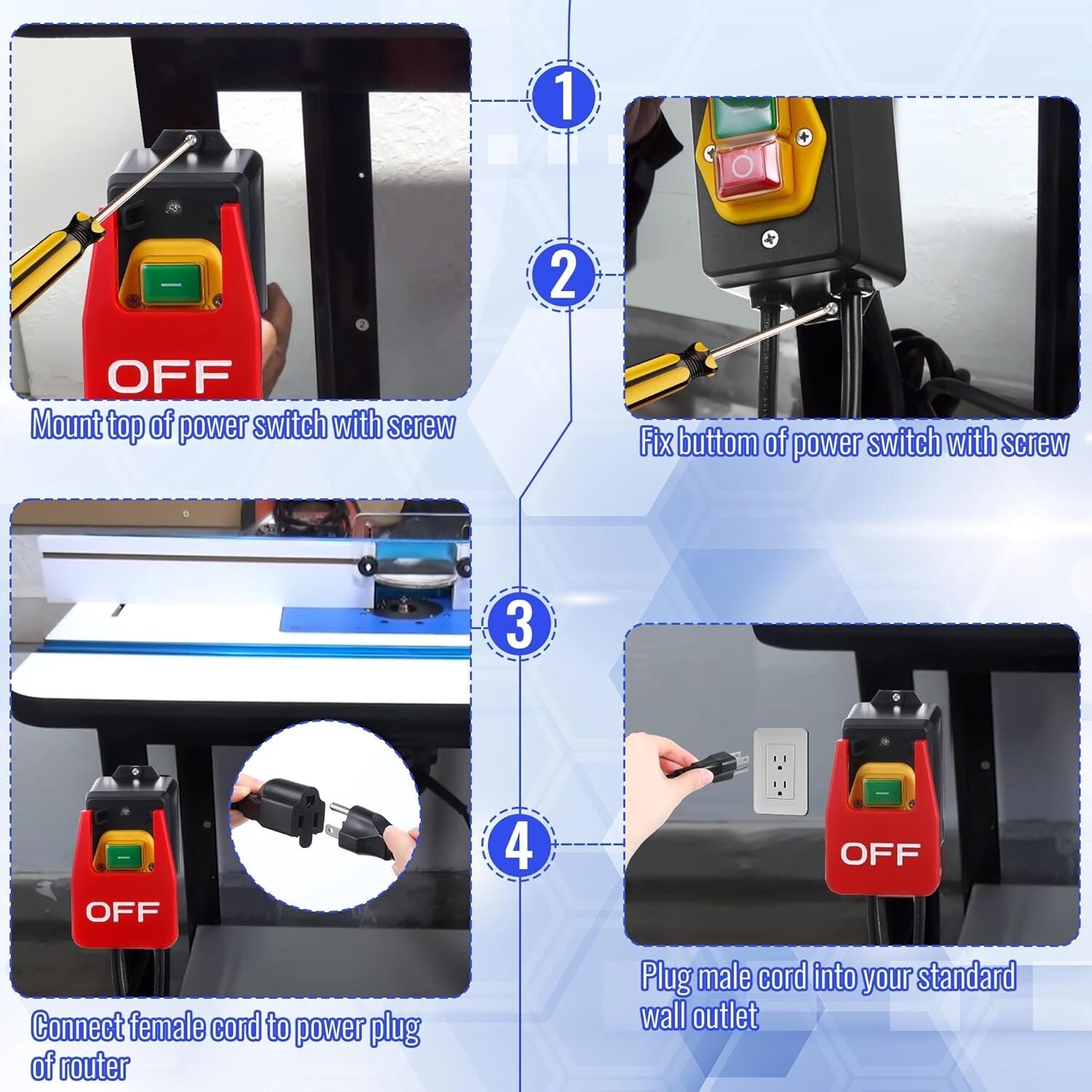 1

OFF

Mount top of power switch with screw

2

Fix buttom of power switch with screw

3

OFF

Connect female cord to power plug of router

4

OFF

Plug male cord into your standard wall outlet