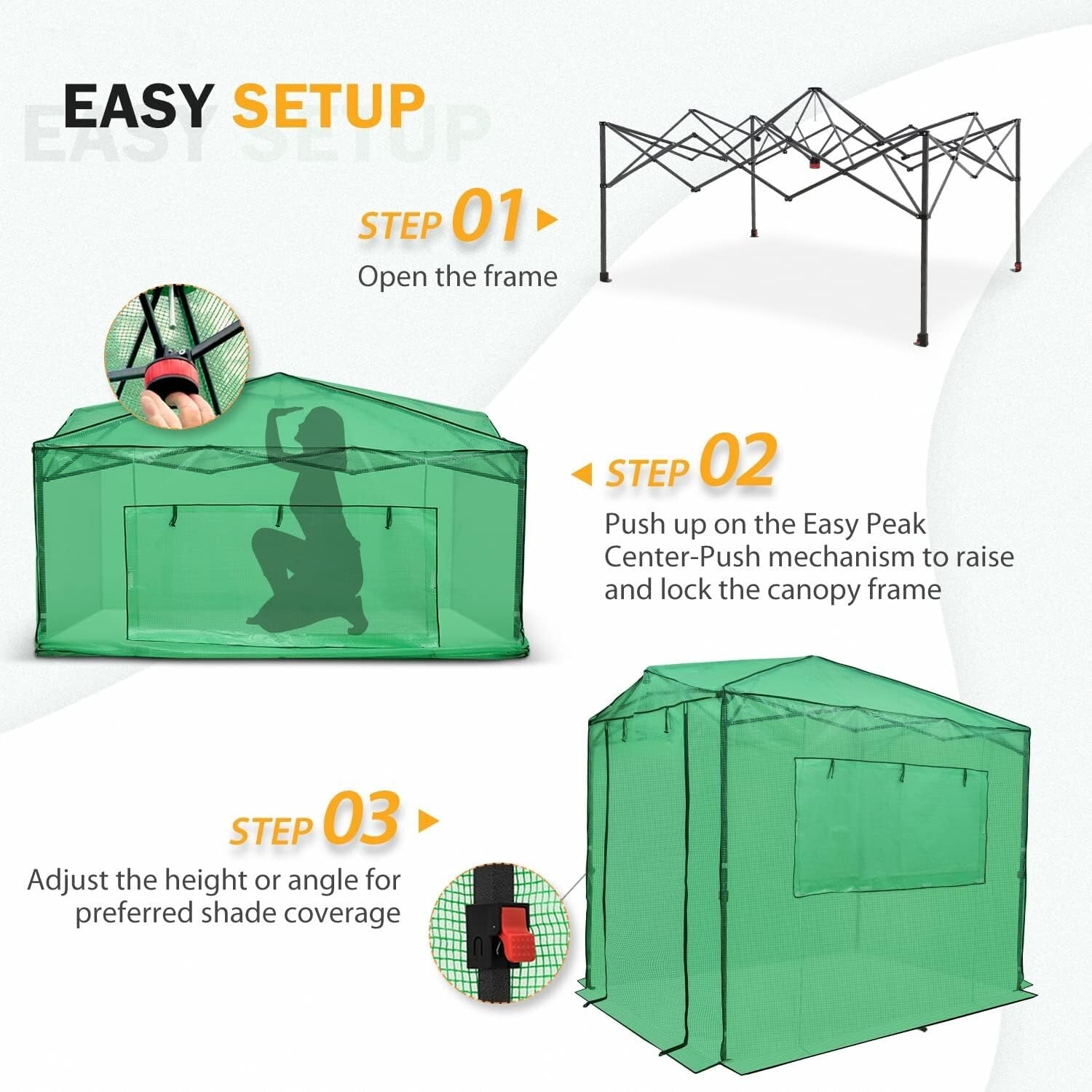 EASY SETUP

EASY SETUP

STEP 01

Open the frame

STEP 02

Push up on the Easy Peak Center-Push mechanism to raise and lock the canopy frame

STEP 03

Adjust the height or angle for preferred shade coverage