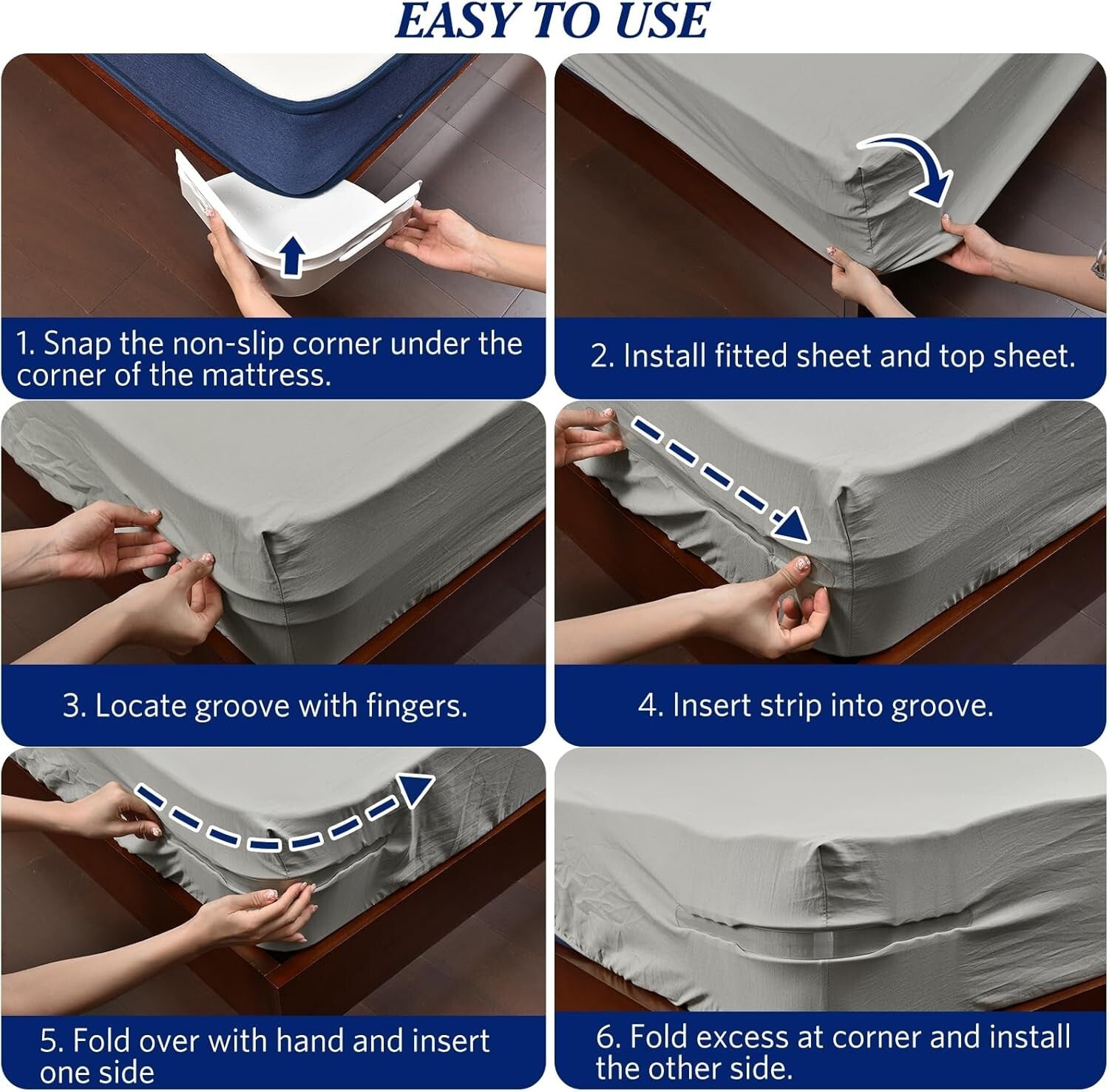 EASY TO USE

1. Snap the non-slip corner under the corner of the mattress.

2. Install fitted sheet and top sheet.

3. Locate groove with fingers.

4. Insert strip into groove.

5. Fold over with hand and insert one side

6. Fold excess at corner and install the other side.