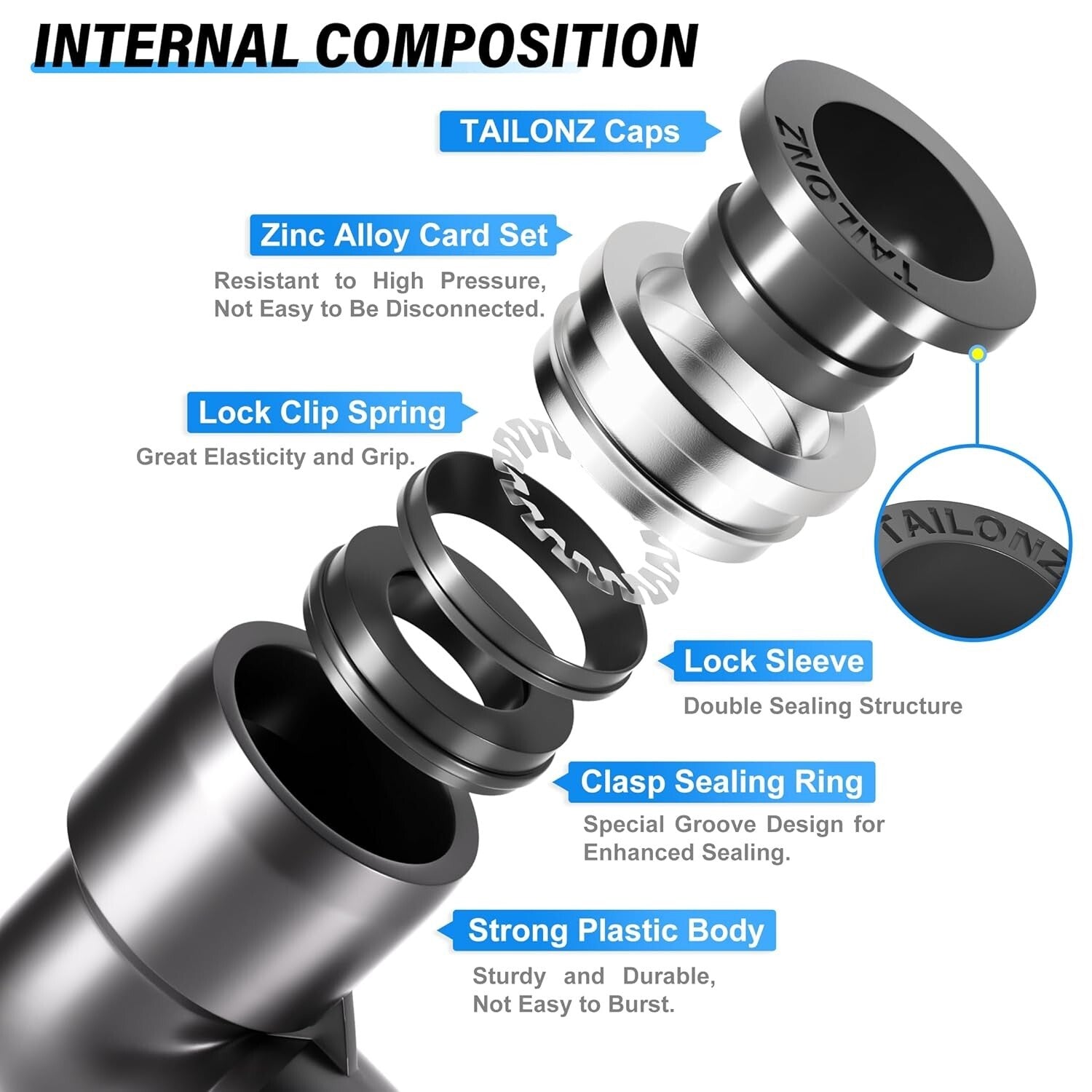 INTERNAL COMPOSITION

TAILONZ Caps

TAILONZ

Zinc Alloy Card Set

Resistant to High Pressure, Not Easy to Be Disconnected.

Lock Clip Spring

Great Elasticity and Grip.

TAILONZ

Lock Sleeve

Double Sealing Structure

Clasp Sealing Ring

Special Groove Design for Enhanced Sealing.

Strong Plastic Body

Sturdy and Durable, Not Easy to Burst.