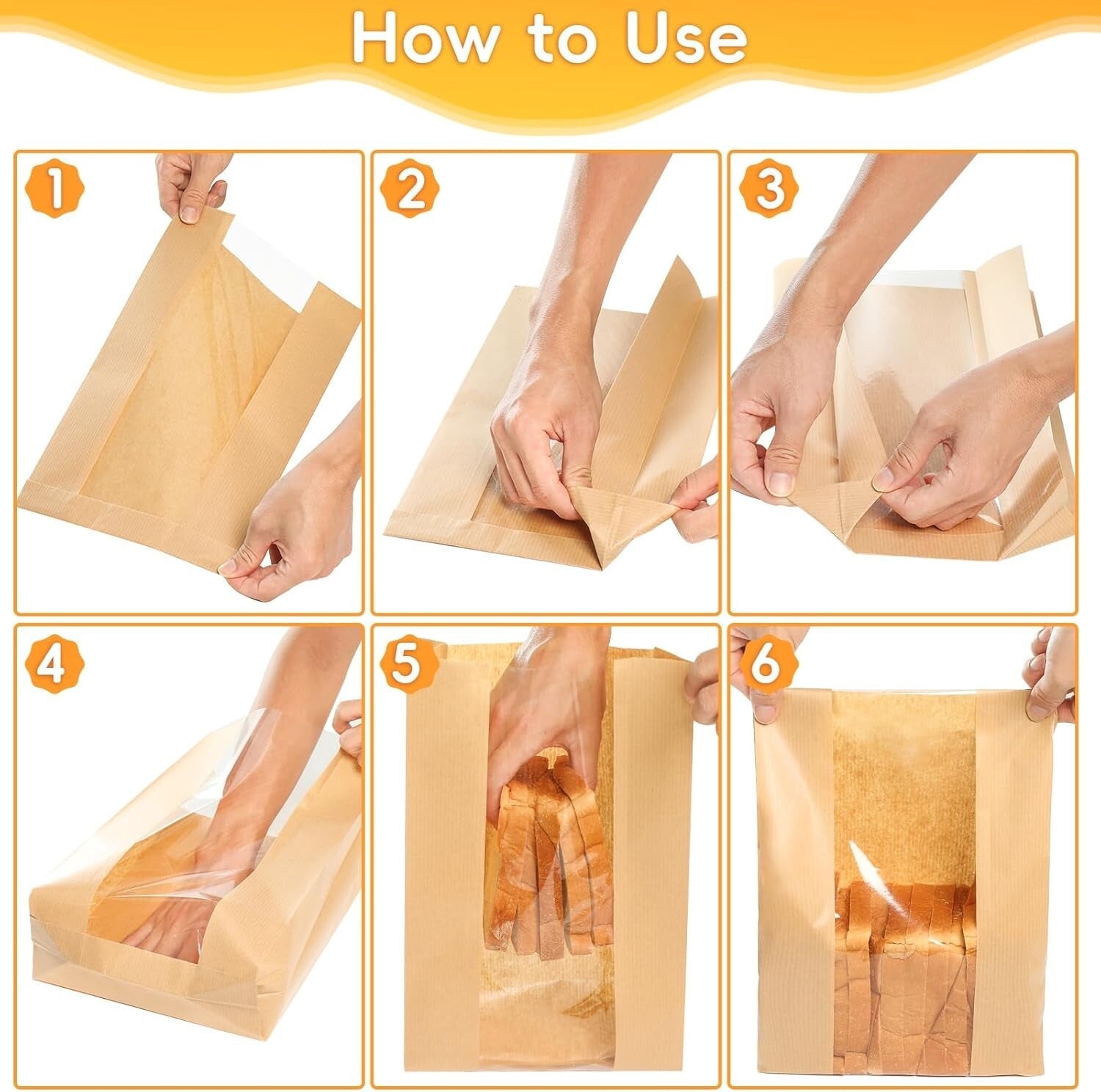 How to Use

1

2

3

4

5

6