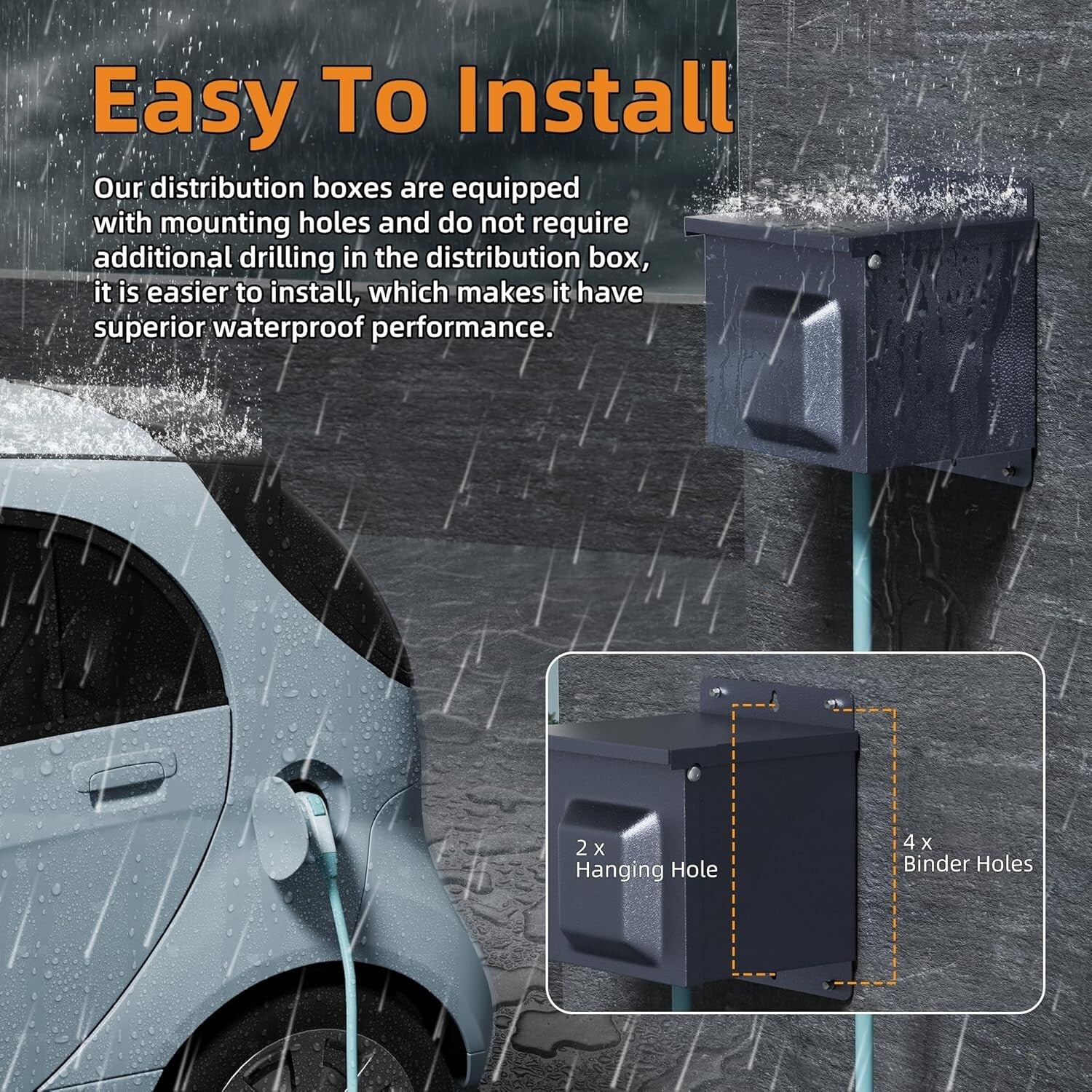 Easy To Install

Our distribution boxes are equipped with mounting holes and do not require additional drilling in the distribution box, it is easier to install, which makes it have superior waterproof performance.

2 x
Hanging Hole

4 x
Binder Holes