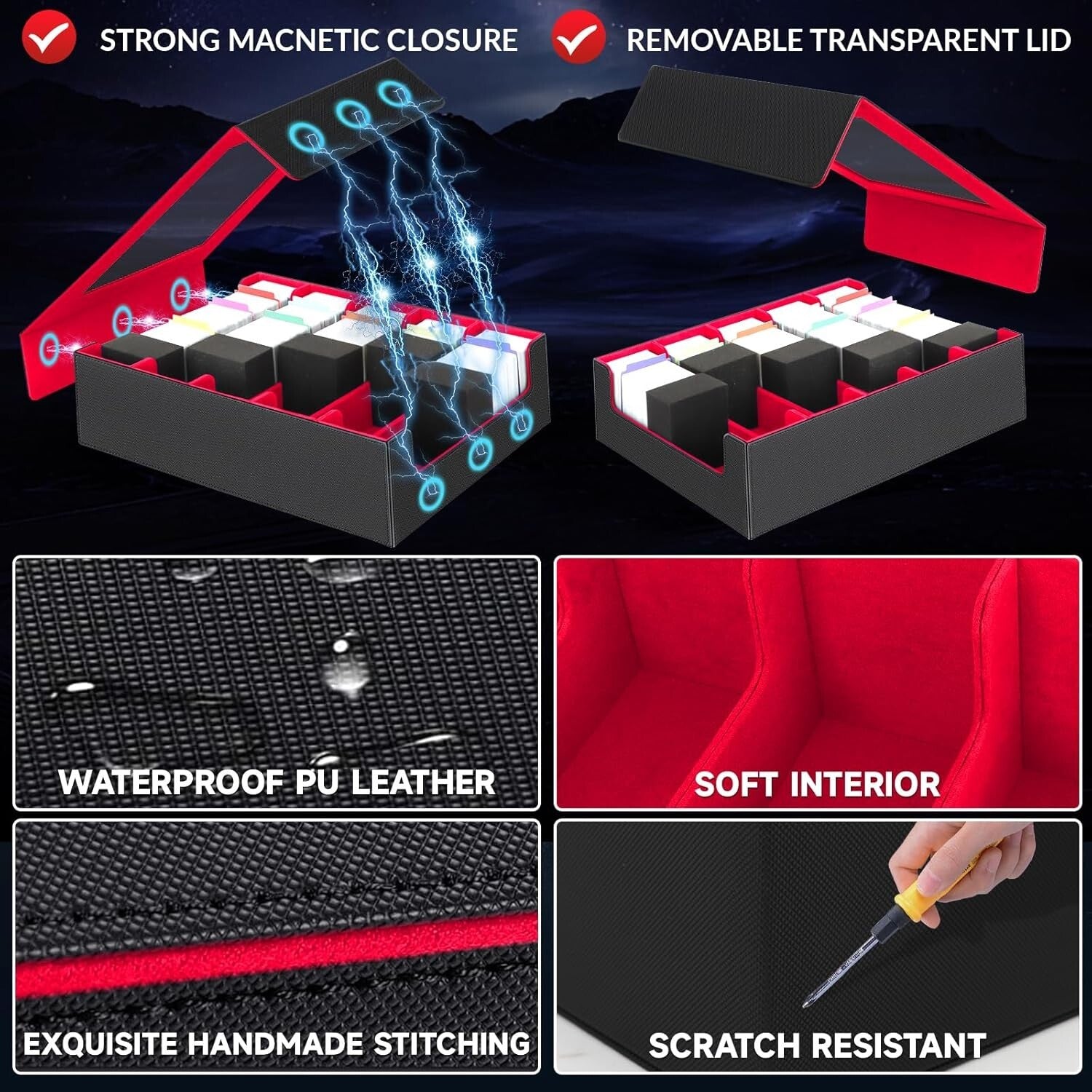 STRONG MACNETIC CLOSURE

REMOVABLE TRANSPARENT LID

WATERPROOF PU LEATHER

SOFT INTERIOR

EXQUISITE HANDMADE STITCHING

SCRATCH RESISTANT