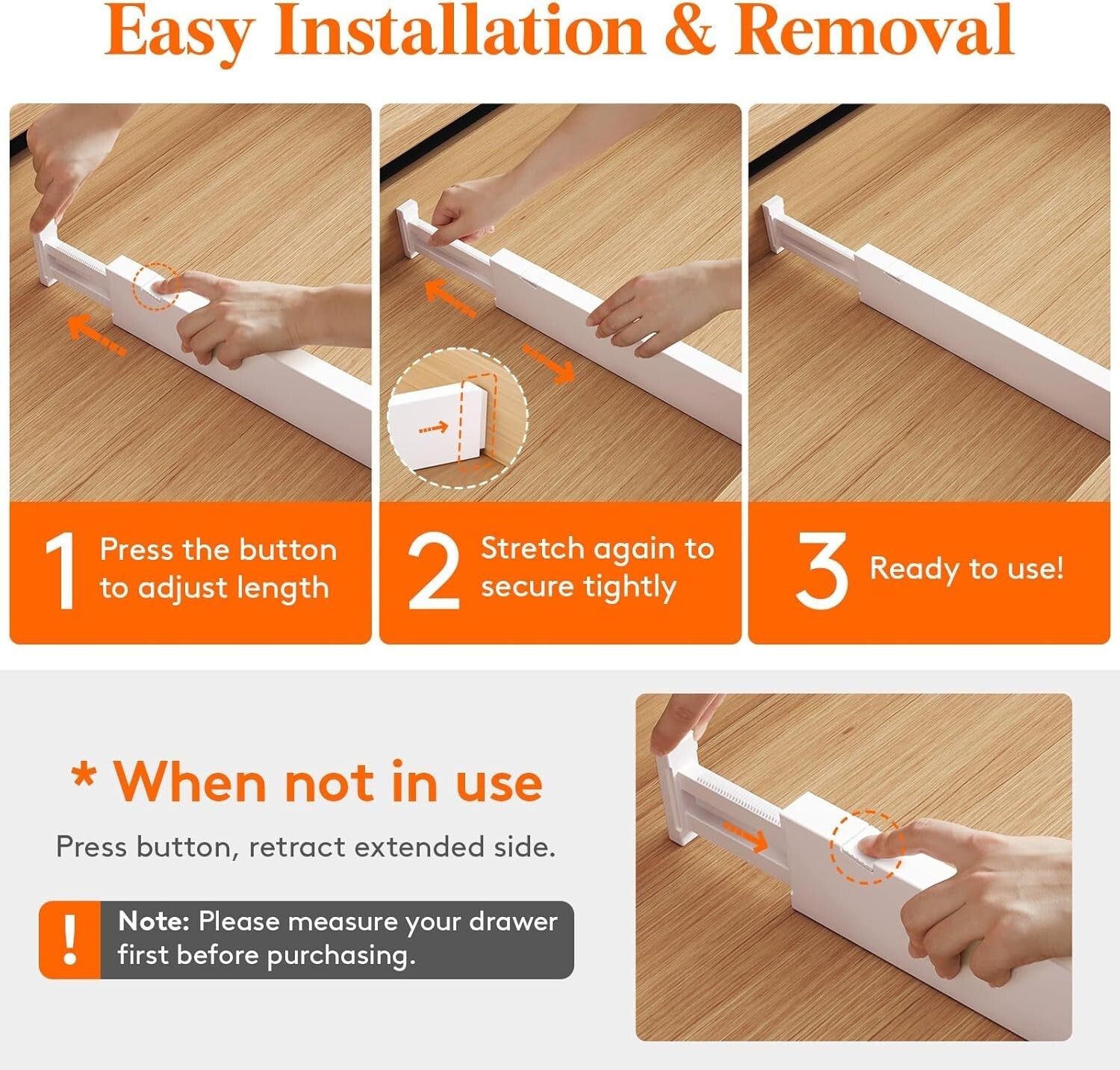 Easy Installation & Removal

1 Press the button to adjust length

2 Stretch again to secure tightly

3 Ready to use!

* When not in use

Press button, retract extended side.

! Note: Please measure your drawer first before purchasing.