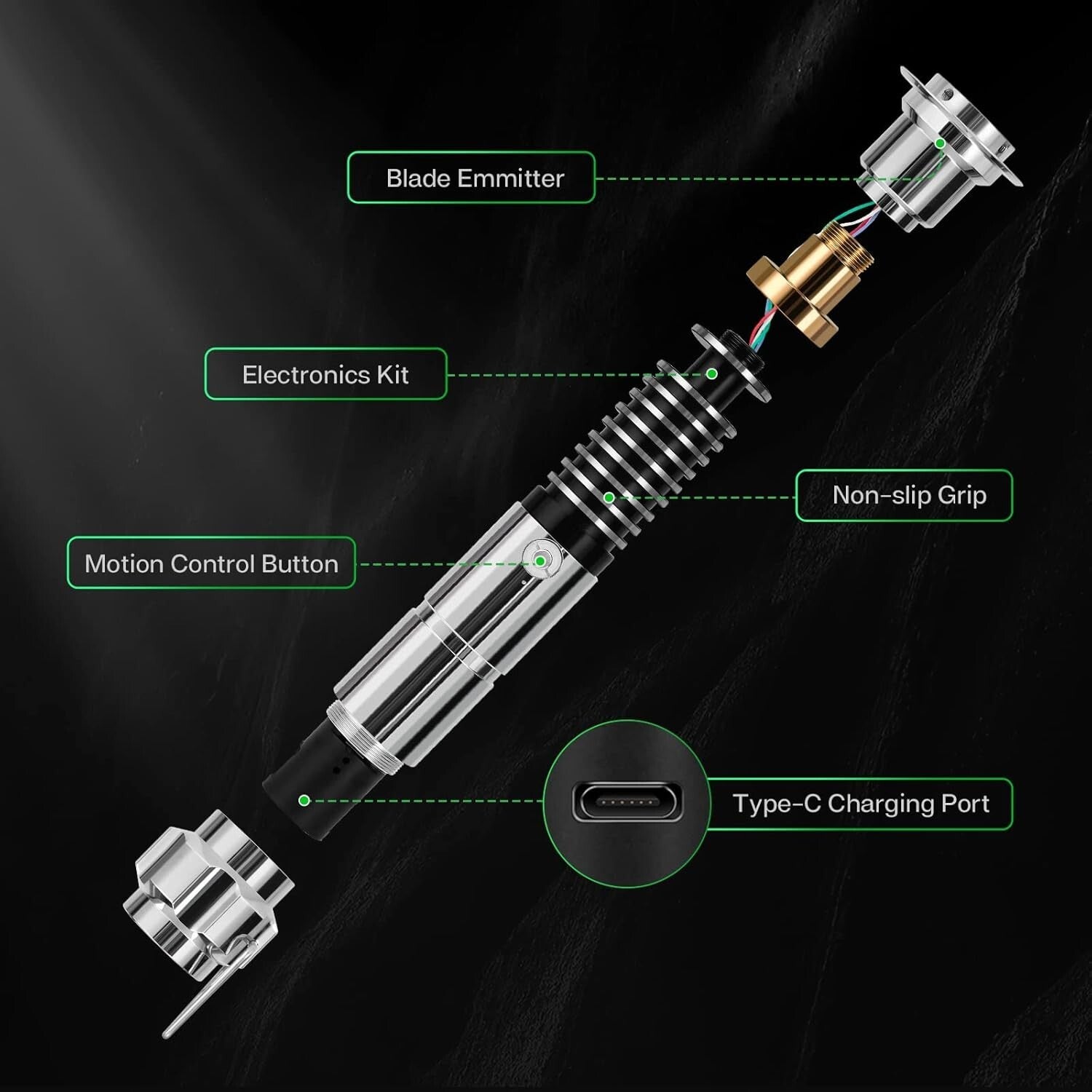 Blade Emmitter

Electronics Kit

Non-slip Grip

Motion Control Button

Type-C Charging Port