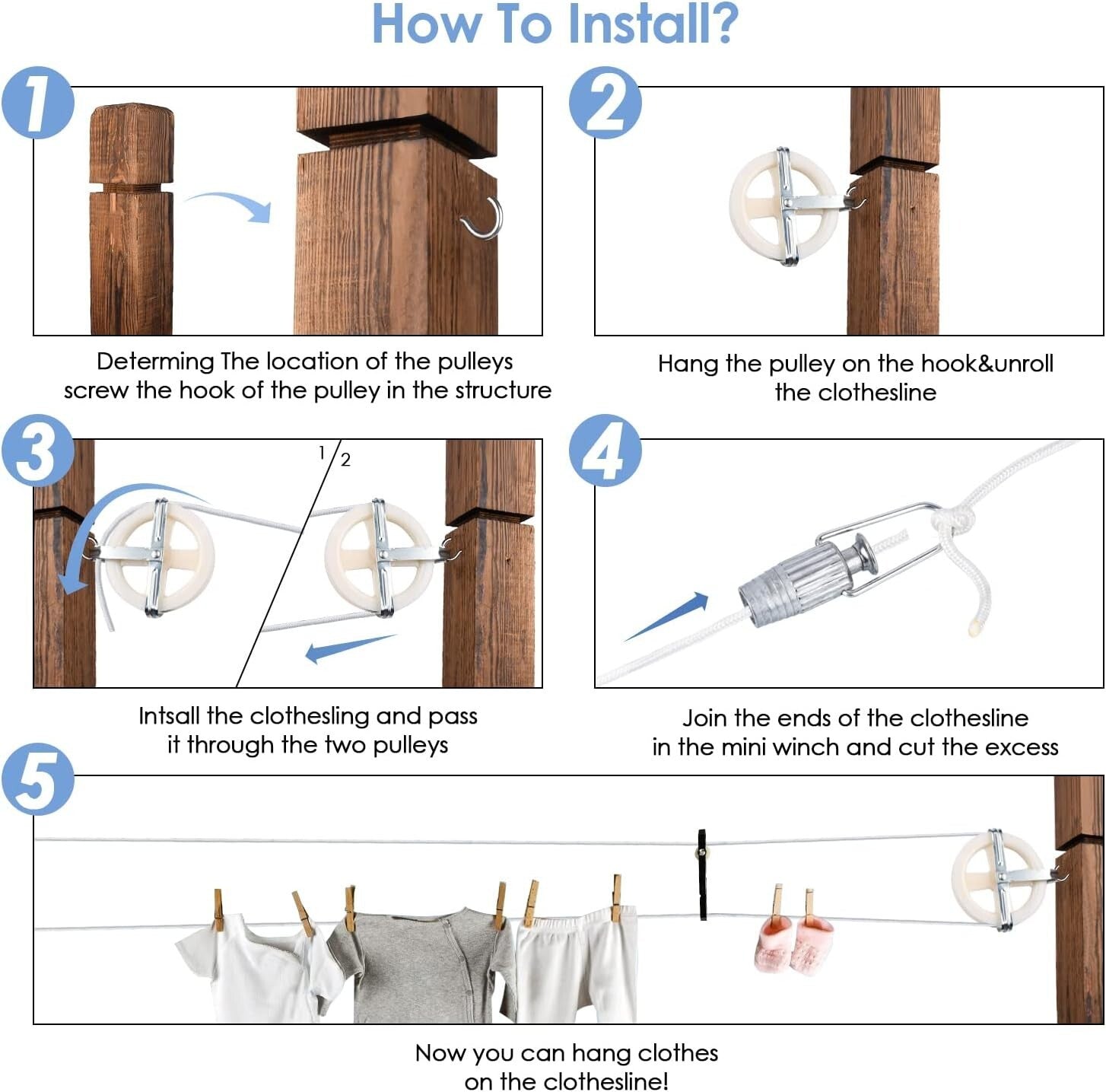 How To Install?

1

Determing The location of the pulleys screw the hook of the pulley in the structure

2

Hang the pulley on the hook&unroll the clothesline

3

1/2

Intsall the clothesling and pass it through the two pulleys

4

Join the ends of the clothesline in the mini winch and cut the excess

5

Now you can hang clothes on the clothesline!