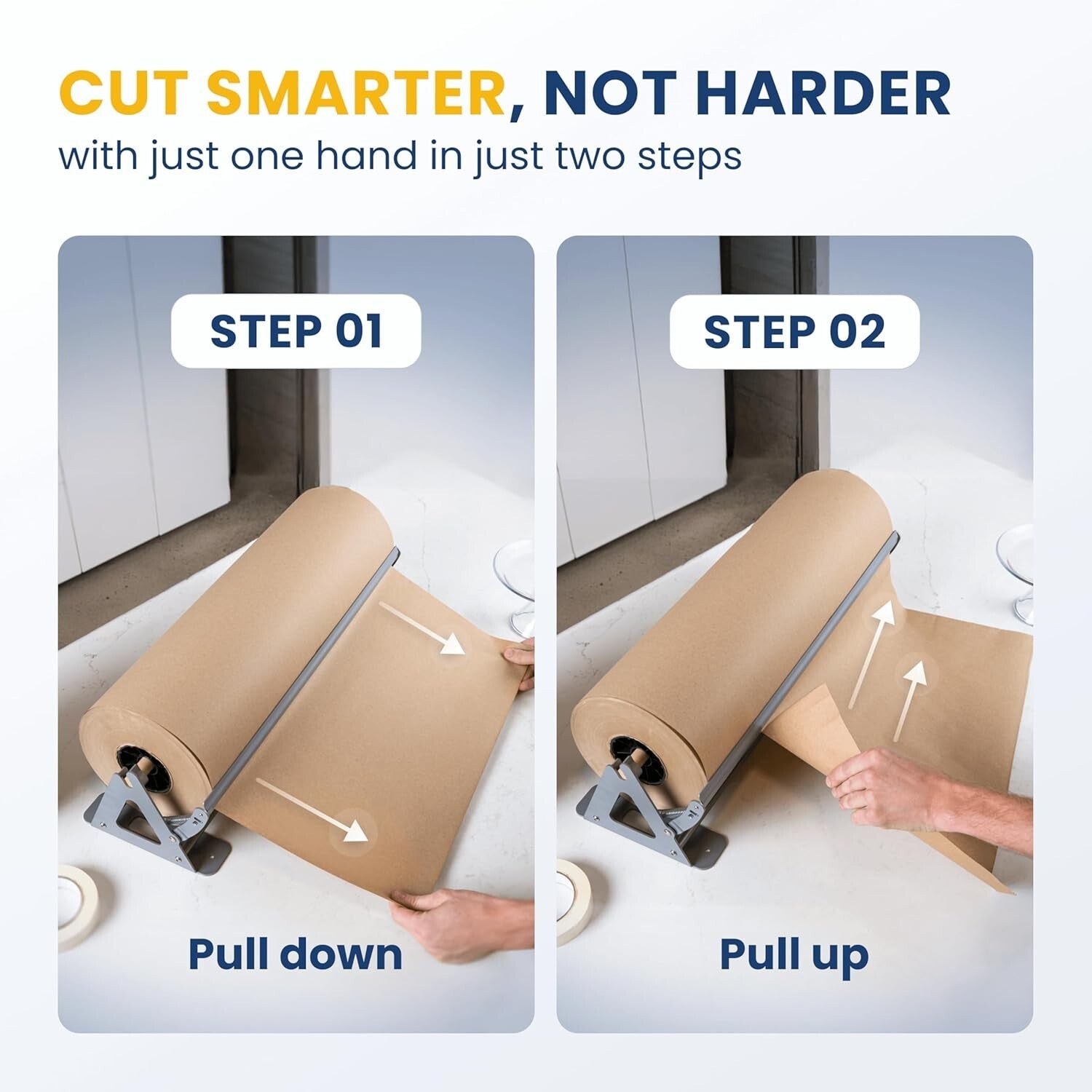 CUT SMARTER, NOT HARDER
with just one hand in just two steps

STEP 01

Pull down

STEP 02

Pull up