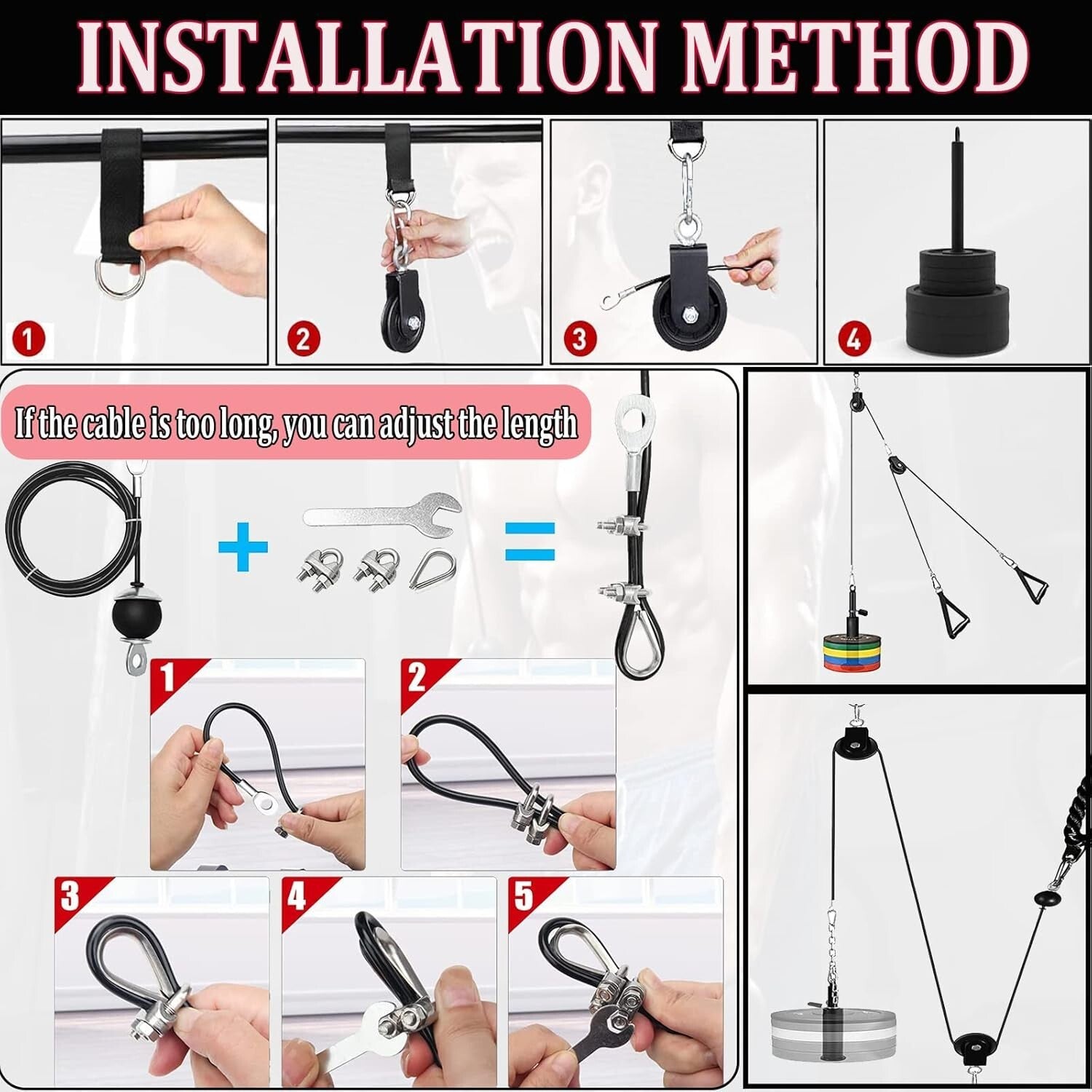 INSTALLATION METHOD

1

2

3

4

If the cable is too long, you can adjust the length

+

=

1

2

3

4

5