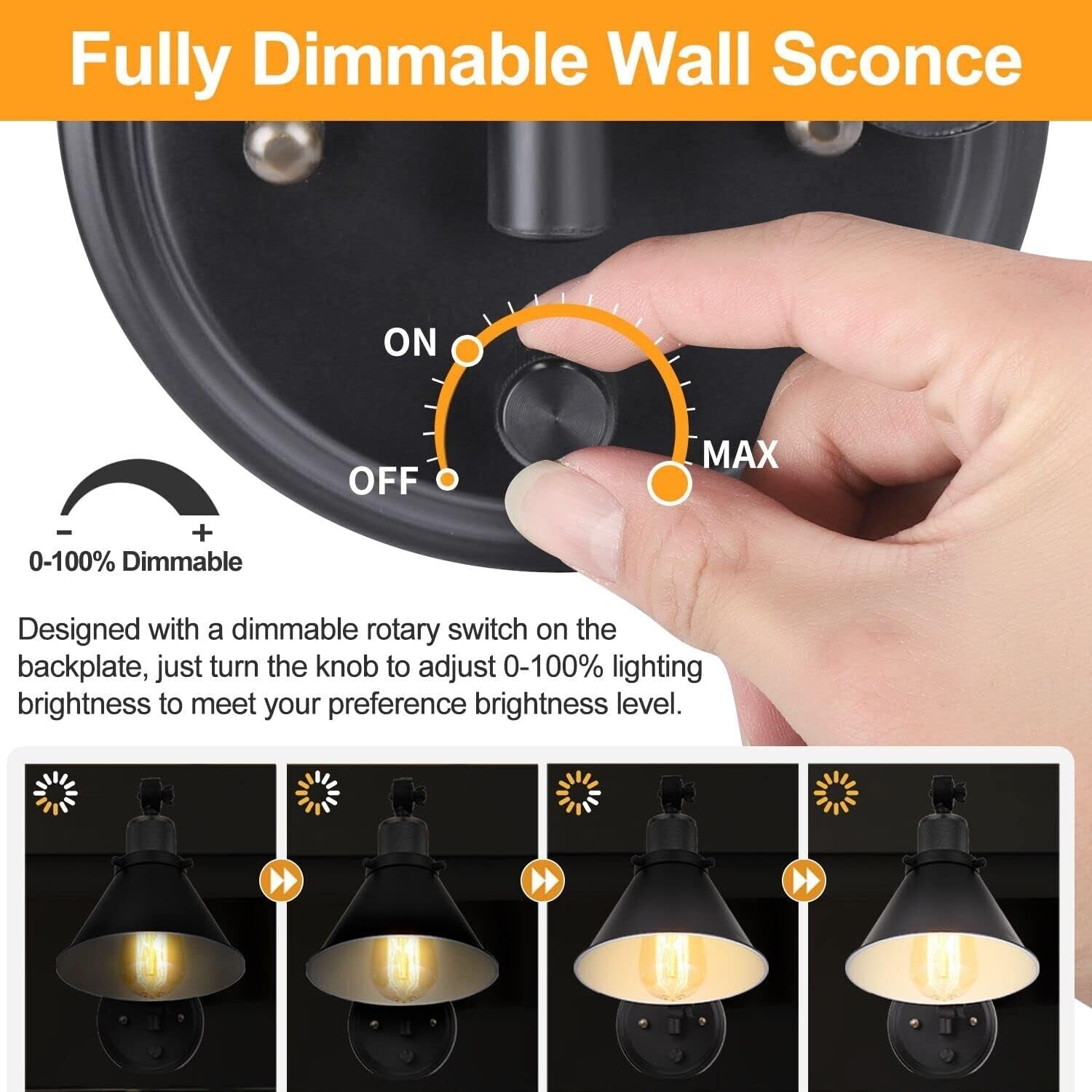 Fully Dimmable Wall Sconce

ON

OFF

MAX

- +

0-100% Dimmable

Designed with a dimmable rotary switch on the backplate, just turn the knob to adjust 0-100% lighting brightness to meet your preference brightness level.