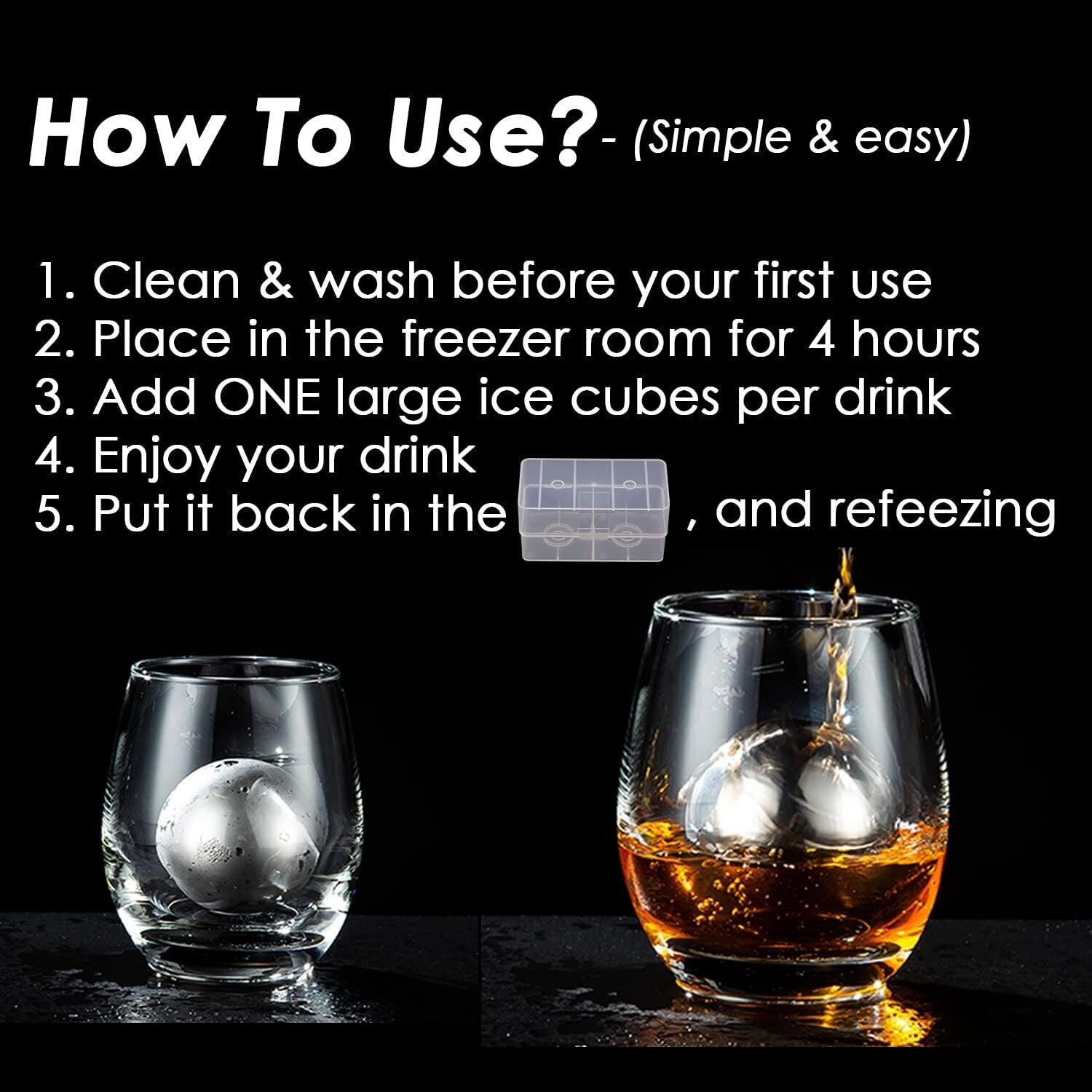 How To Use?- (Simple & easy)

1. Clean & wash before your first use
2. Place in the freezer room for 4 hours
3. Add ONE large ice cubes per drink
4. Enjoy your drink
5. Put it back in the , and refeezing