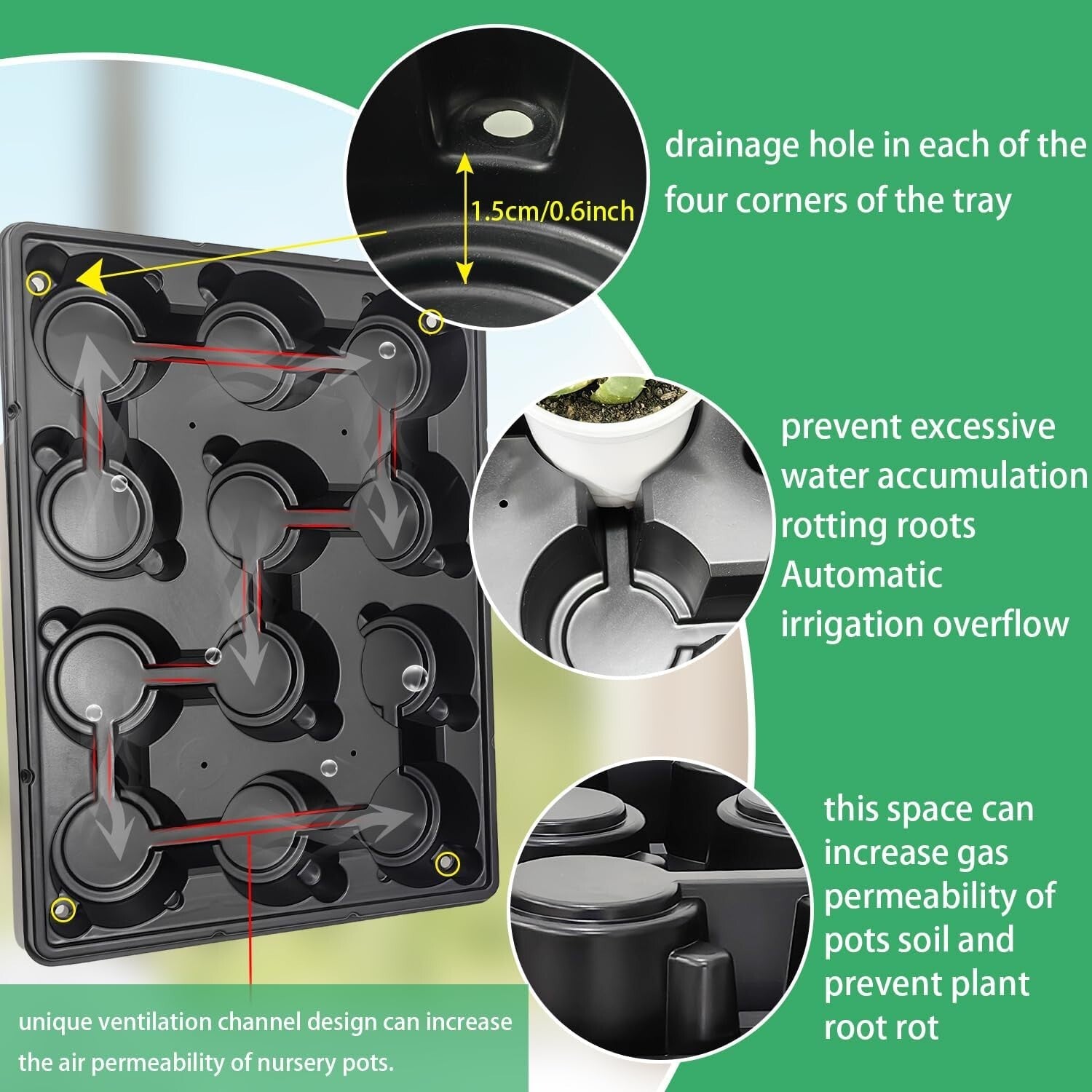 1.5cm/0.6inch

drainage hole in each of the four corners of the tray

prevent excessive water accumulation rotting roots Automatic irrigation overflow

this space can increase gas permeability of pots soil and prevent plant root rot

unique ventilation channel design can increase the air permeability of nursery pots.