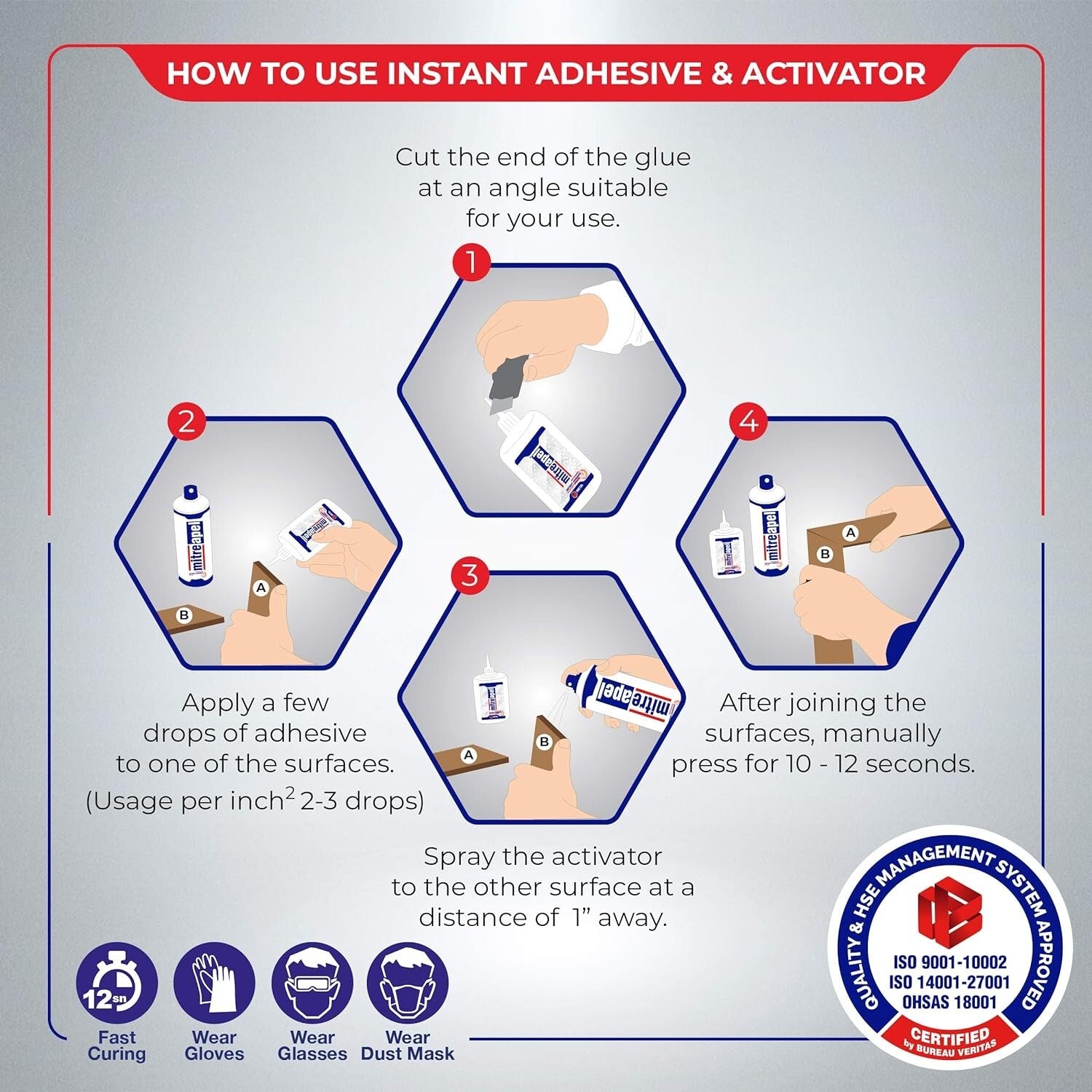 HOW TO USE INSTANT ADHESIVE & ACTIVATOR

Cut the end of the glue at an angle suitable for your use.

1

mitreapel

2

mitreapel

mitreapel

A

B

Apply a few drops of adhesive to one of the surfaces. (Usage per inch$^2$ 2-3 drops)

3

mitreapel

A

B

Spray the activator to the other surface at a distance of 1" away.

4

mitreapel

A

B

After joining the surfaces, manually press for 10 - 12 seconds.

12sn
Fast Curing

Wear Gloves

Wear Glasses

Wear Dust Mask

QUALITY & HSE MANAGEMENT SYSTEM APPROVED
ISO 9001-10002
ISO 14001-27001
OHSAS 18001
CERTIFIED by BUREAU VERITAS