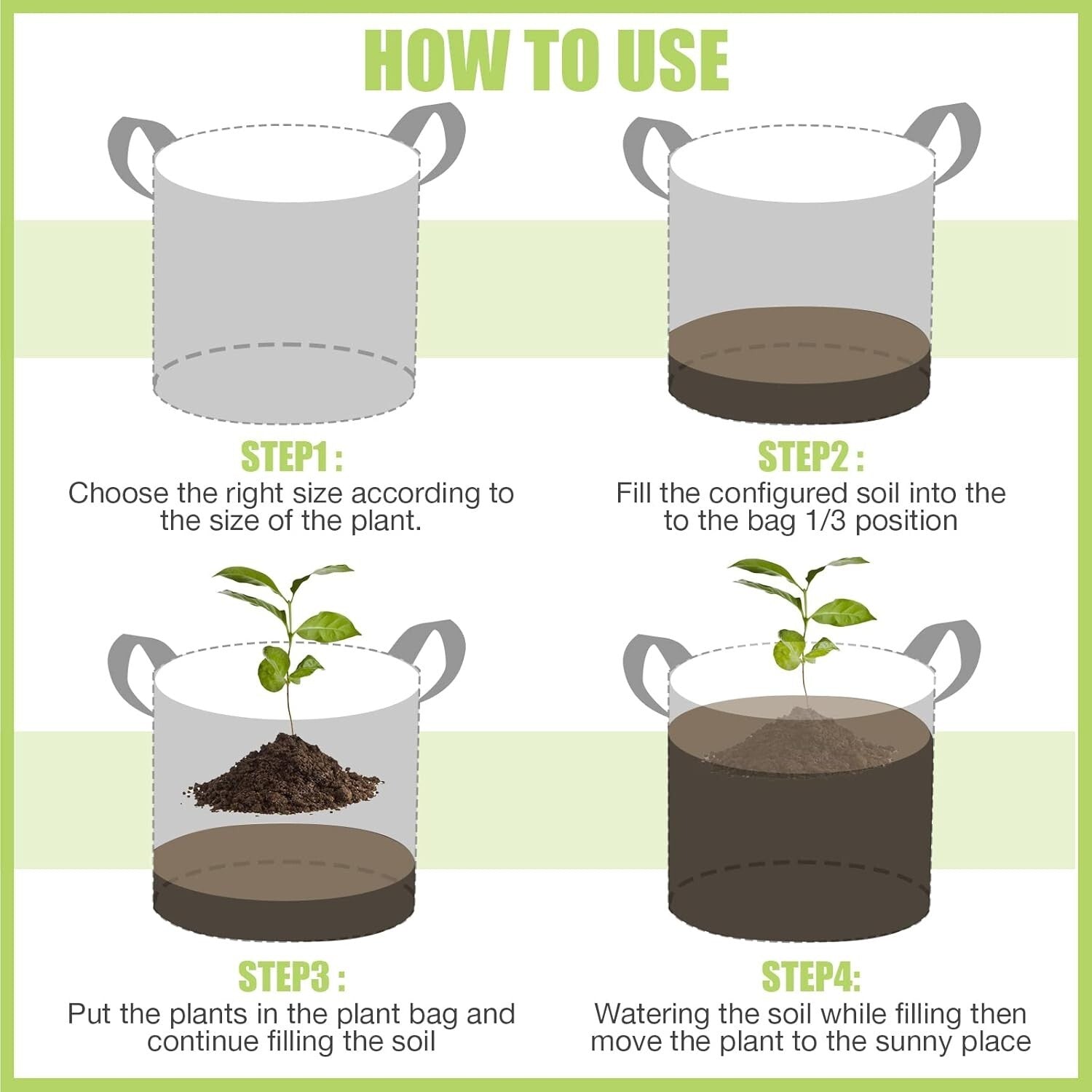 HOW TO USE

STEP1 :
Choose the right size according to the size of the plant.

STEP2 :
Fill the configured soil into the to the bag 1/3 position

STEP3 :
Put the plants in the plant bag and continue filling the soil

STEP4:
Watering the soil while filling then move the plant to the sunny place