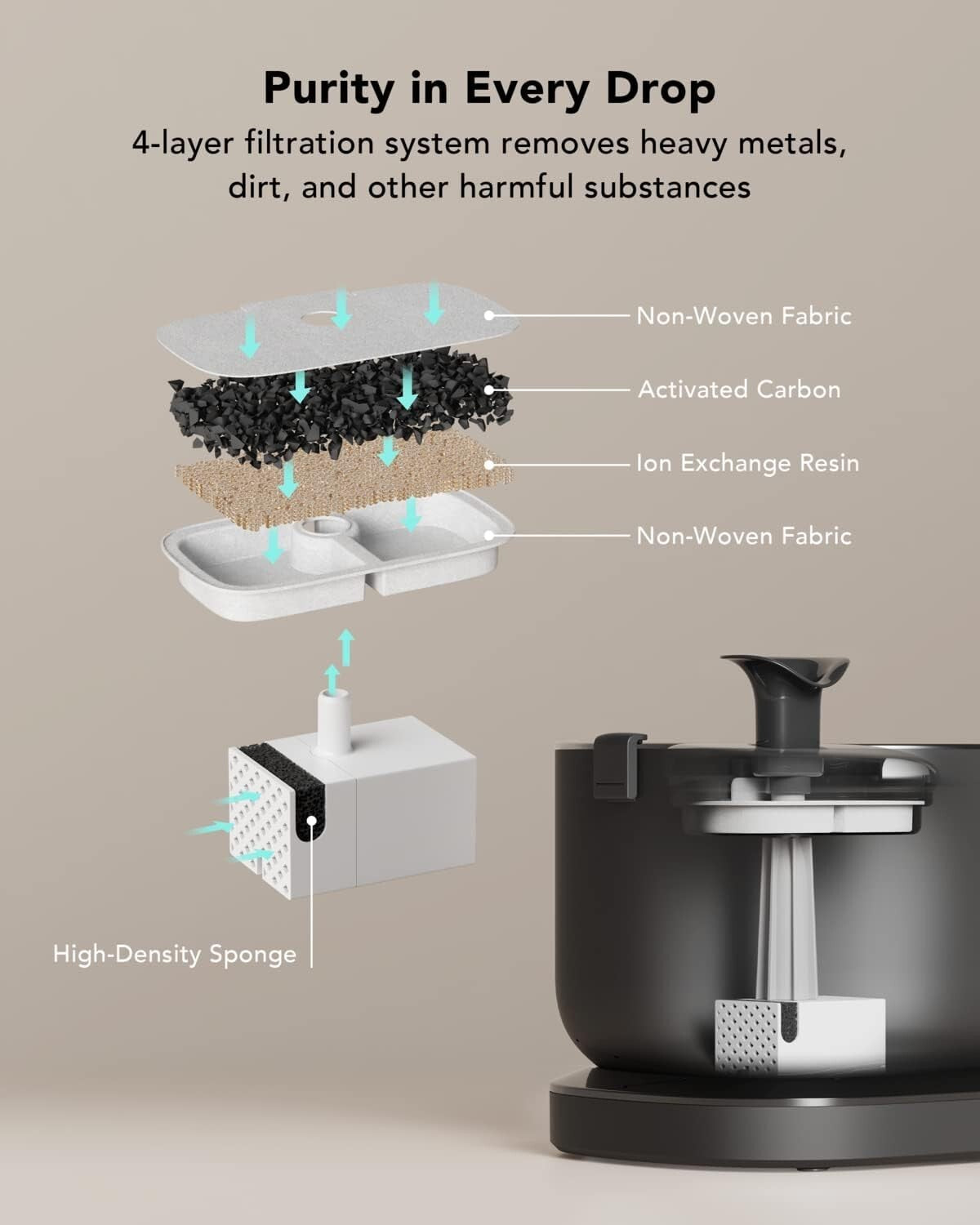 Purity in Every Drop

4-layer filtration system removes heavy metals, dirt, and other harmful substances

Non-Woven Fabric

Activated Carbon

Ion Exchange Resin

Non-Woven Fabric

High-Density Sponge