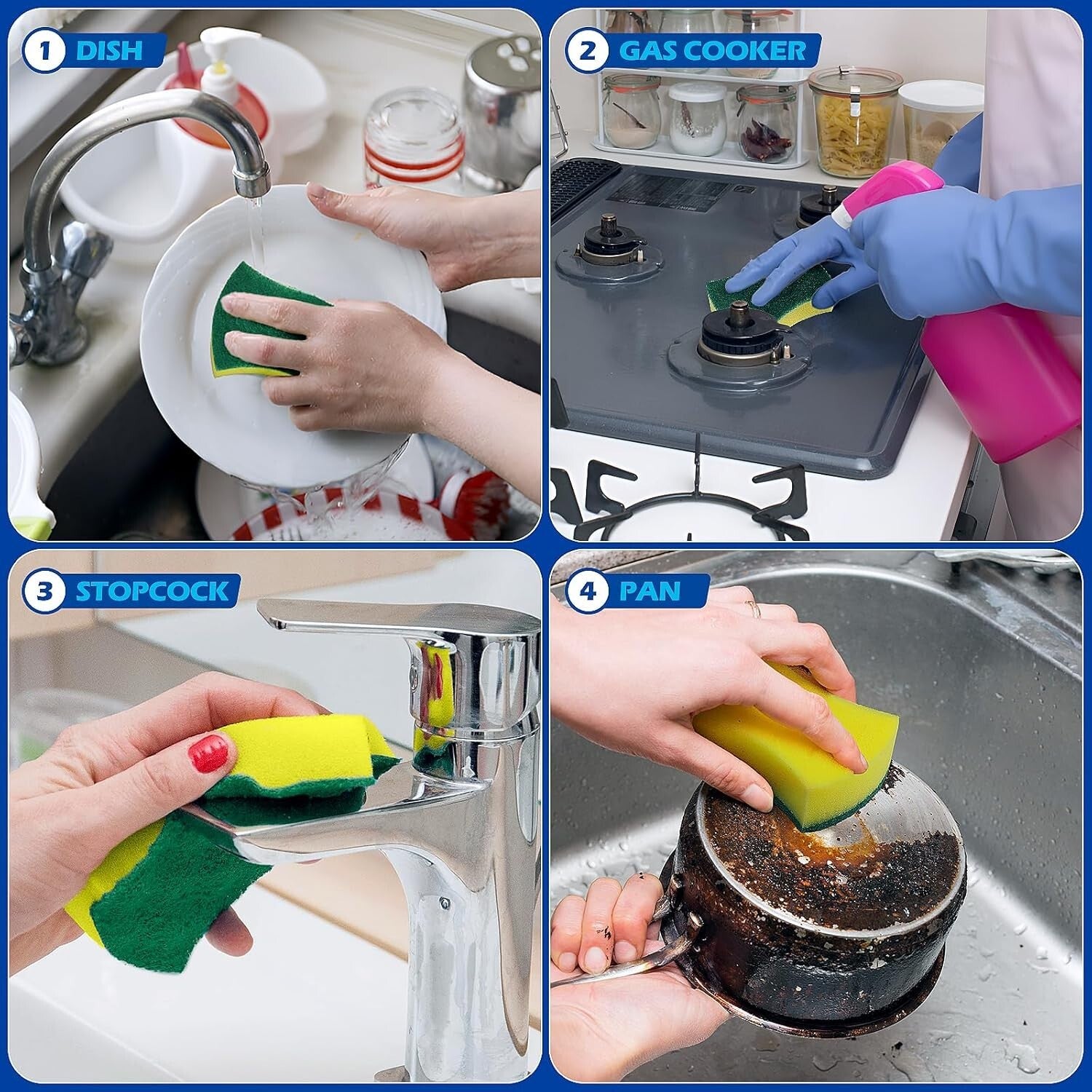 1 DISH

2 GAS COOKER

3 STOPCOCK

4 PAN