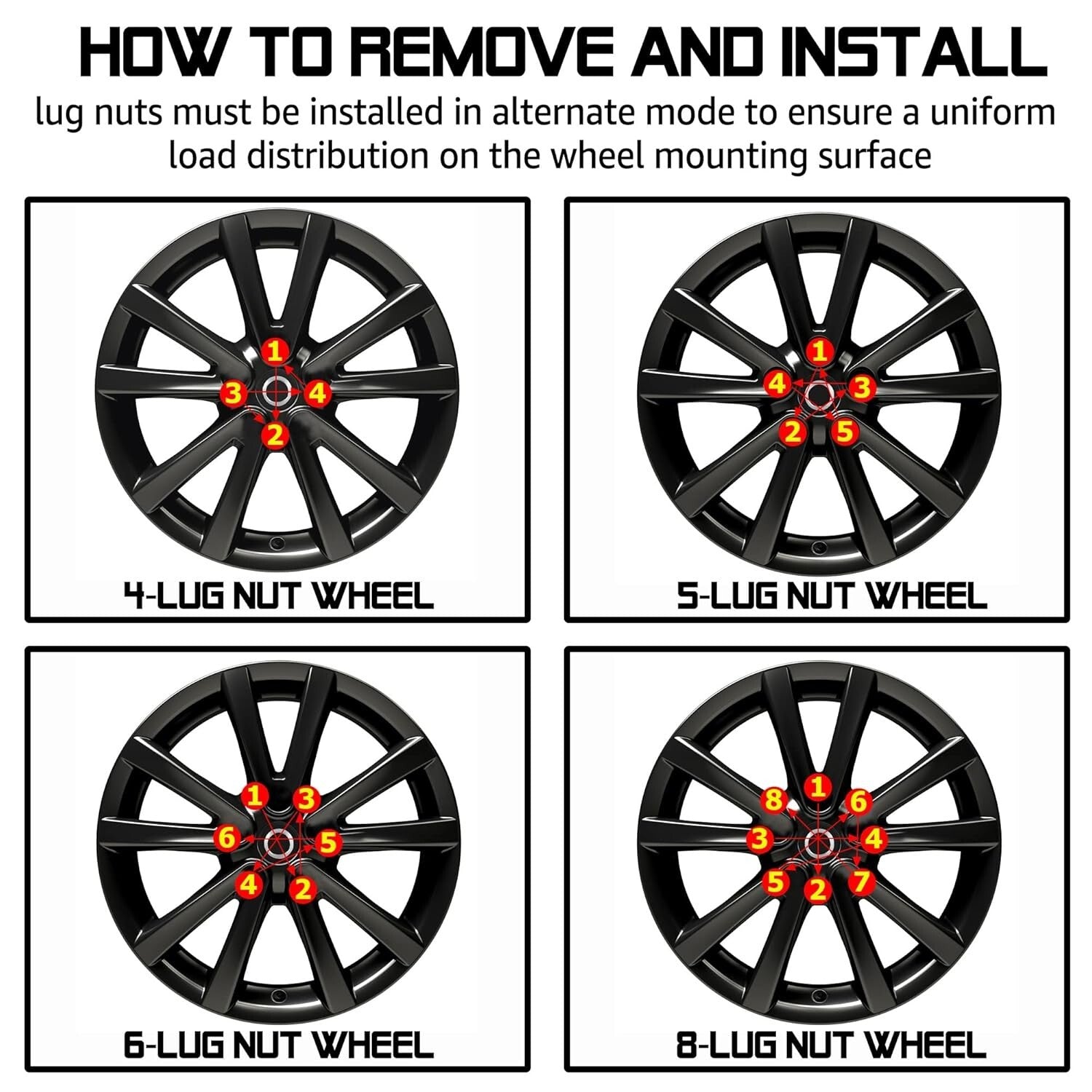 HOW TO REMOVE AND INSTALL

lug nuts must be installed in alternate mode to ensure a uniform load distribution on the wheel mounting surface

1
3
4
2

4-LUG NUT WHEEL

1
4
3
2
5

5-LUG NUT WHEEL

1
3
6
5
4
2

6-LUG NUT WHEEL

8
1
6
3
4
5
2
7

8-LUG NUT WHEEL