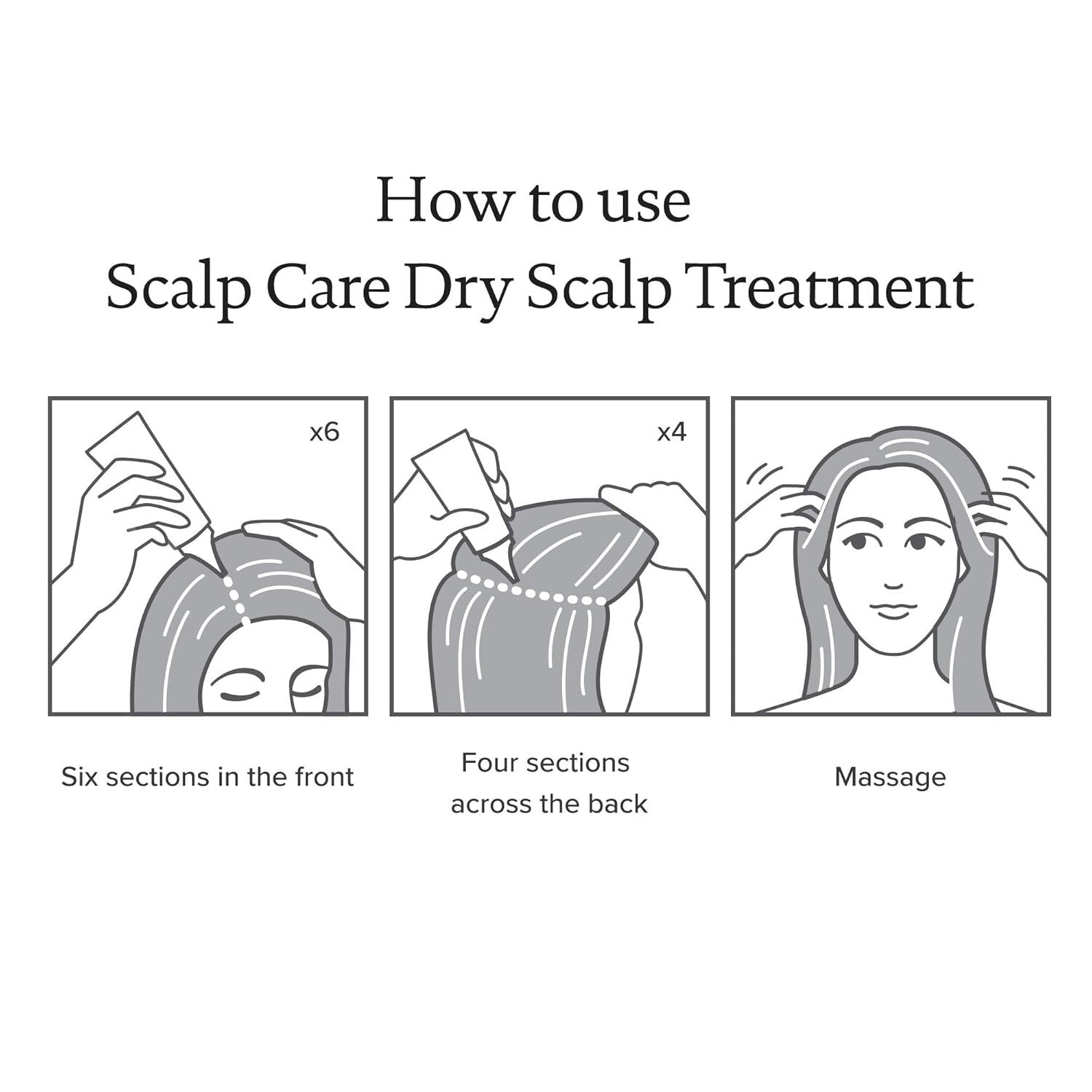 How to use
Scalp Care Dry Scalp Treatment

x6

Six sections in the front

x4

Four sections across the back

Massage