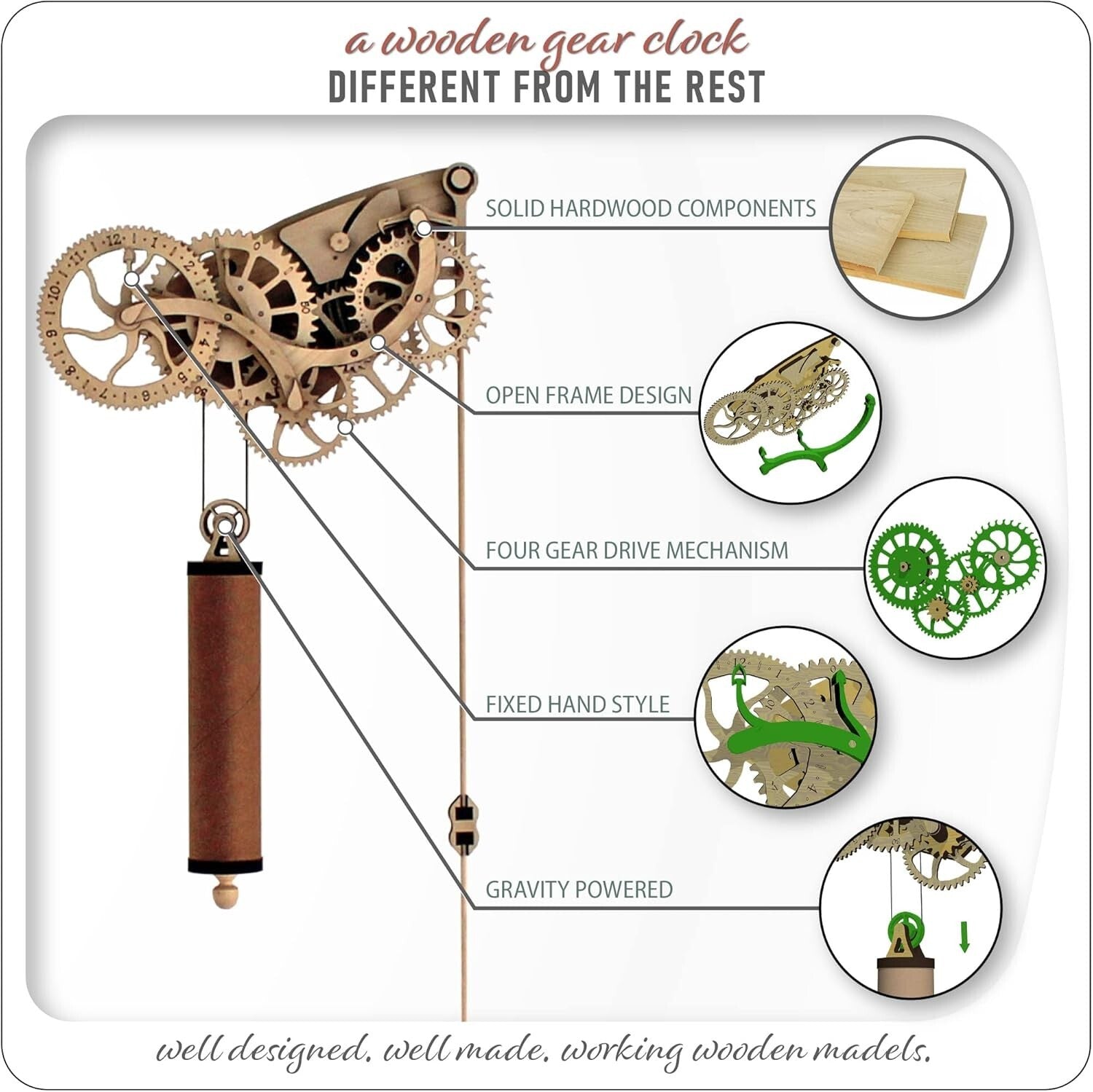 a wooden gear clock
DIFFERENT FROM THE REST

SOLID HARDWOOD COMPONENTS

OPEN FRAME DESIGN

FOUR GEAR DRIVE MECHANISM

FIXED HAND STYLE

GRAVITY POWERED

well designed. well made. working wooden madels.