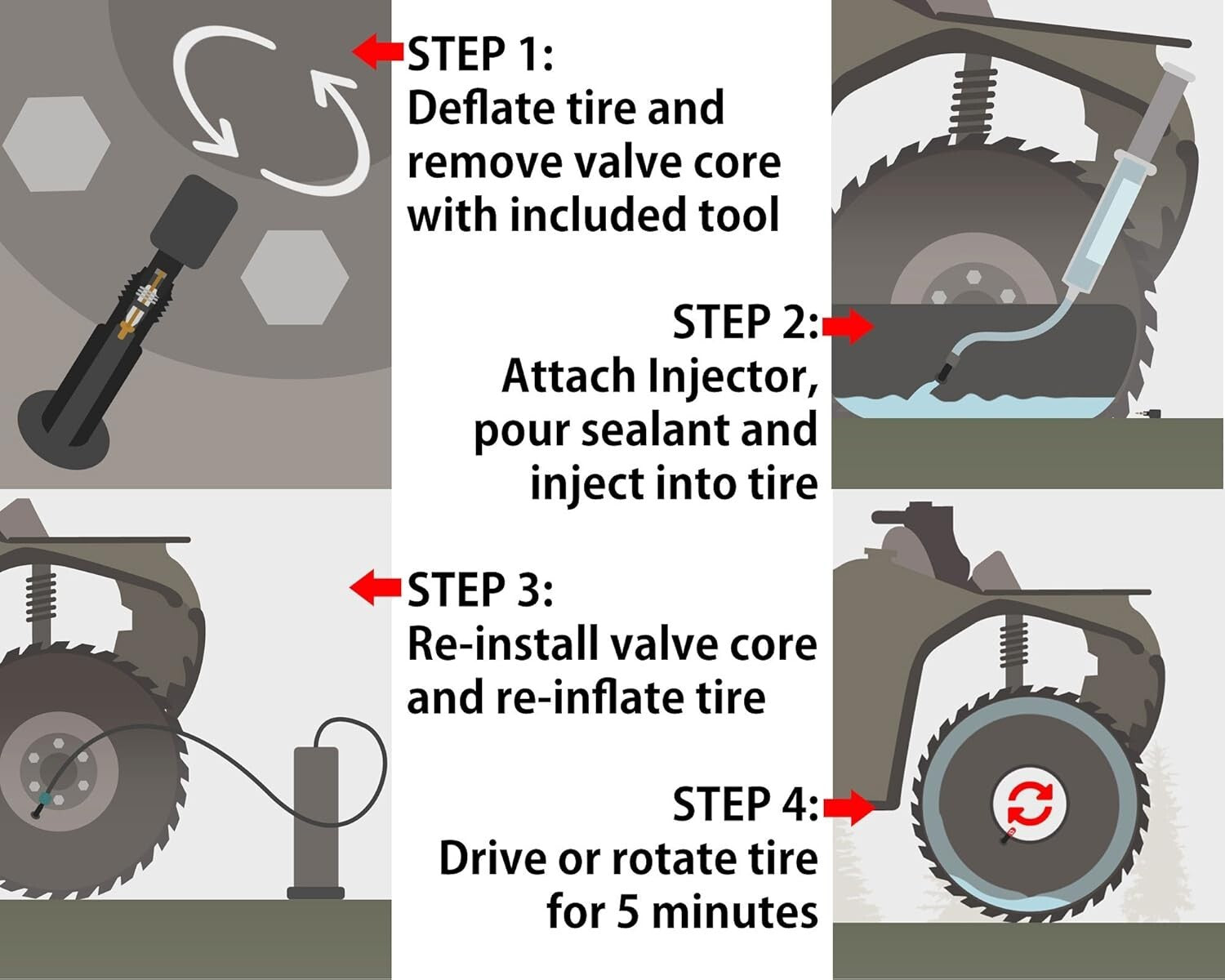 STEP 1:
Deflate tire and remove valve core with included tool

STEP 2:
Attach Injector, pour sealant and inject into tire

STEP 3:
Re-install valve core and re-inflate tire

STEP 4:
Drive or rotate tire for 5 minutes