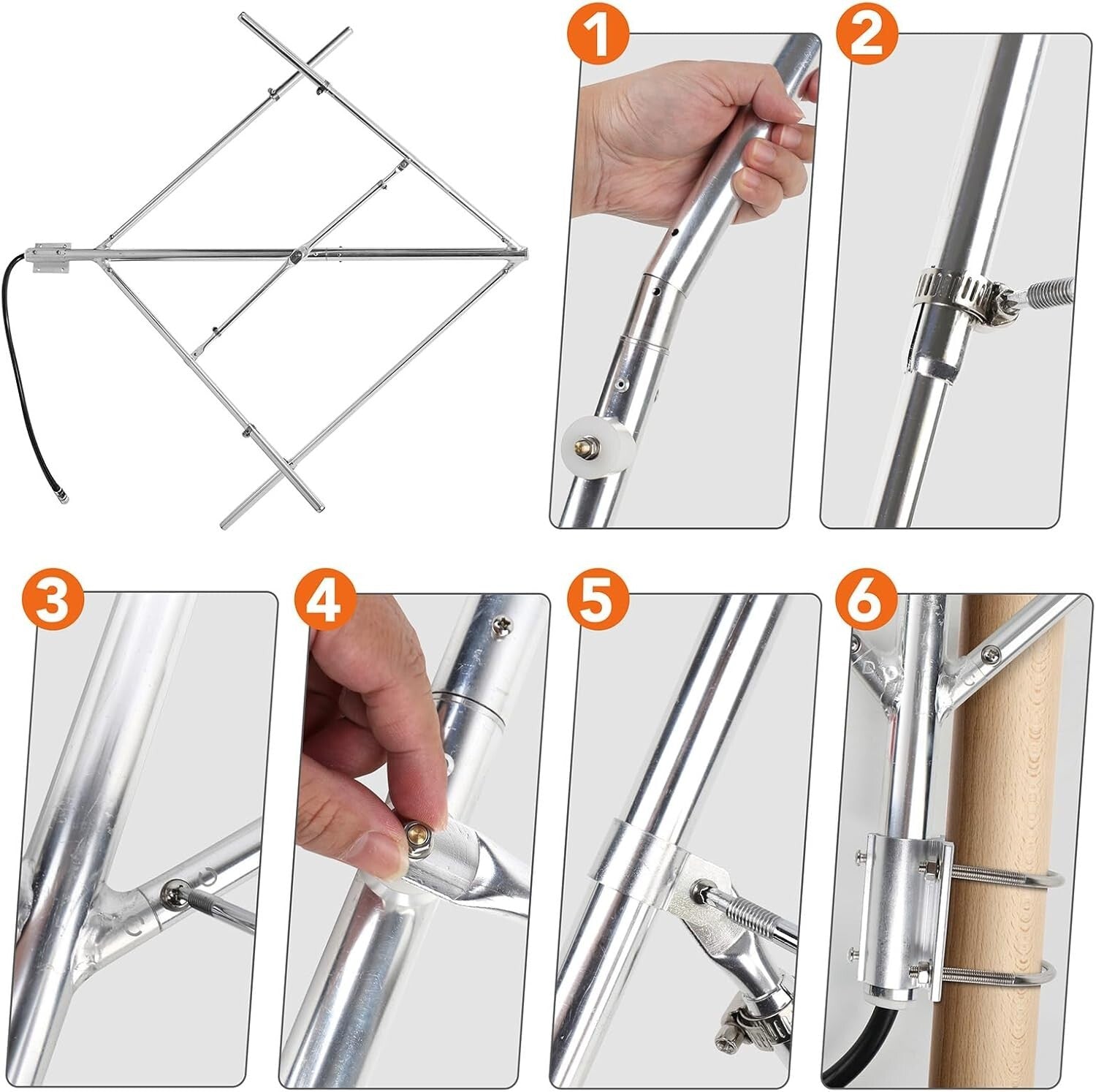 1
2
3
4
5
6