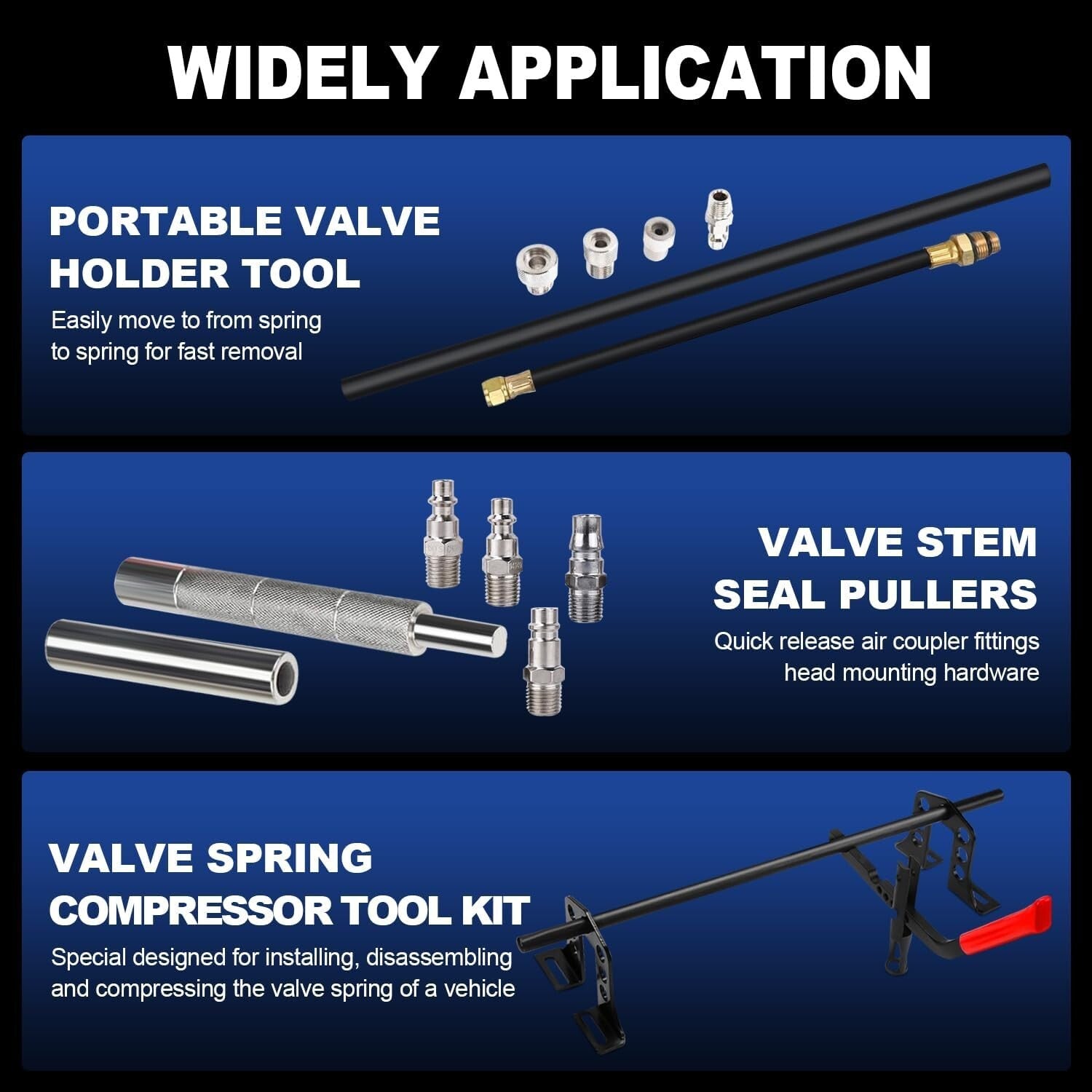 WIDELY APPLICATION

PORTABLE VALVE HOLDER TOOL

Easily move to from spring to spring for fast removal

VALVE STEM SEAL PULLERS

Quick release air coupler fittings head mounting hardware

VALVE SPRING COMPRESSOR TOOL KIT

Special designed for installing, disassembling and compressing the valve spring of a vehicle