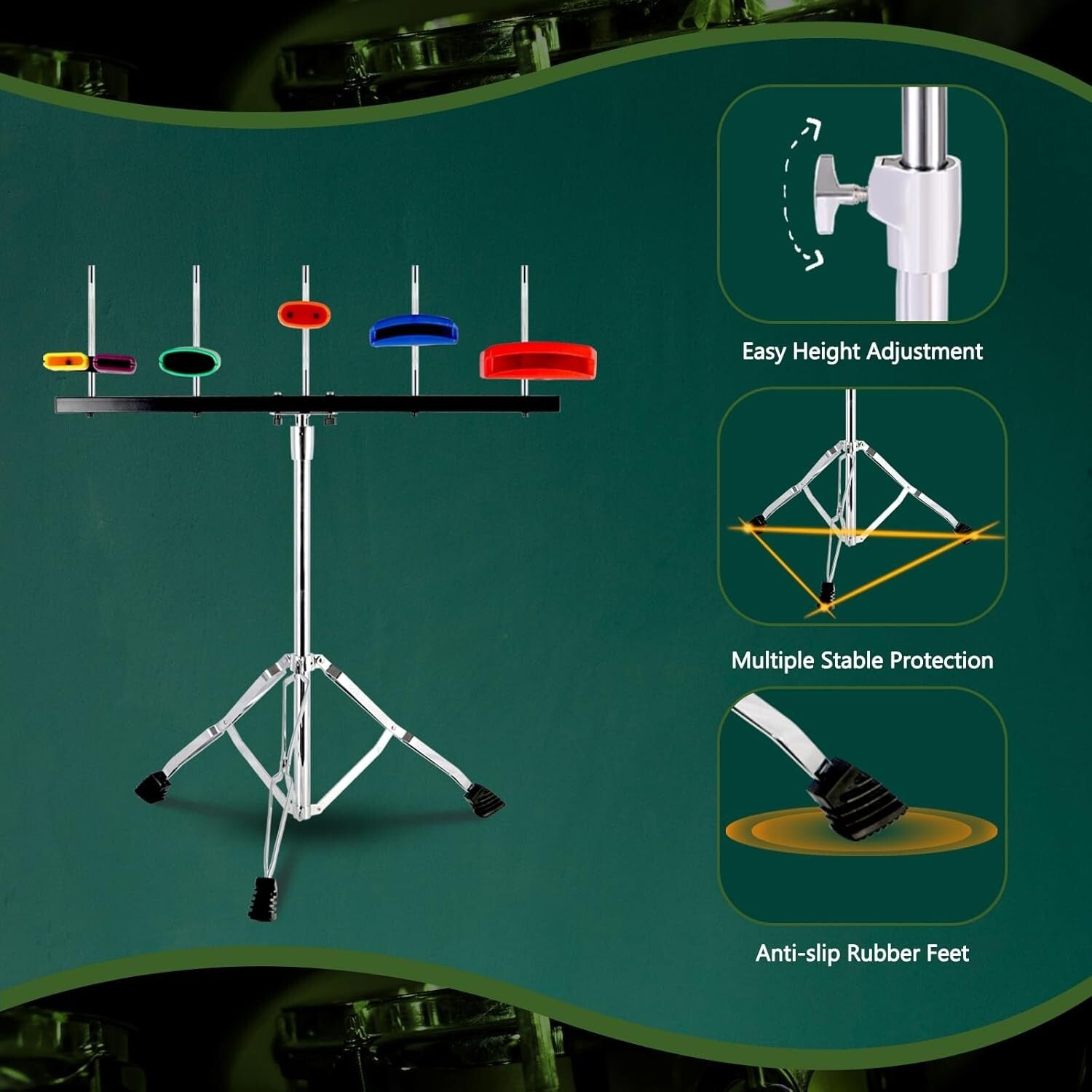 Easy Height Adjustment

Multiple Stable Protection

Anti-slip Rubber Feet