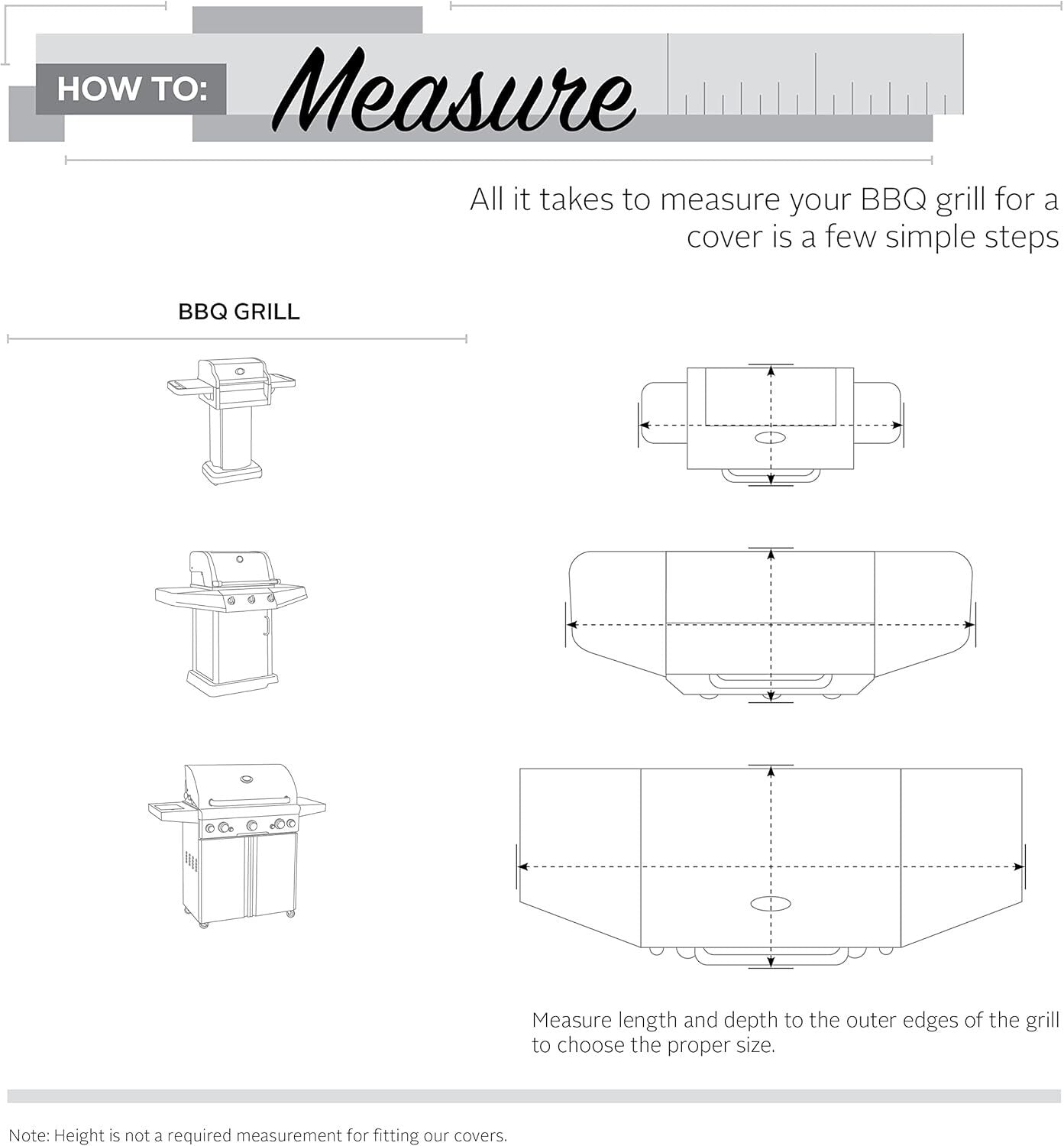 HOW TO: Measure

All it takes to measure your BBQ grill for a cover is a few simple steps

BBQ GRILL

Measure length and depth to the outer edges of the grill to choose the proper size.

Note: Height is not a required measurement for fitting our covers.