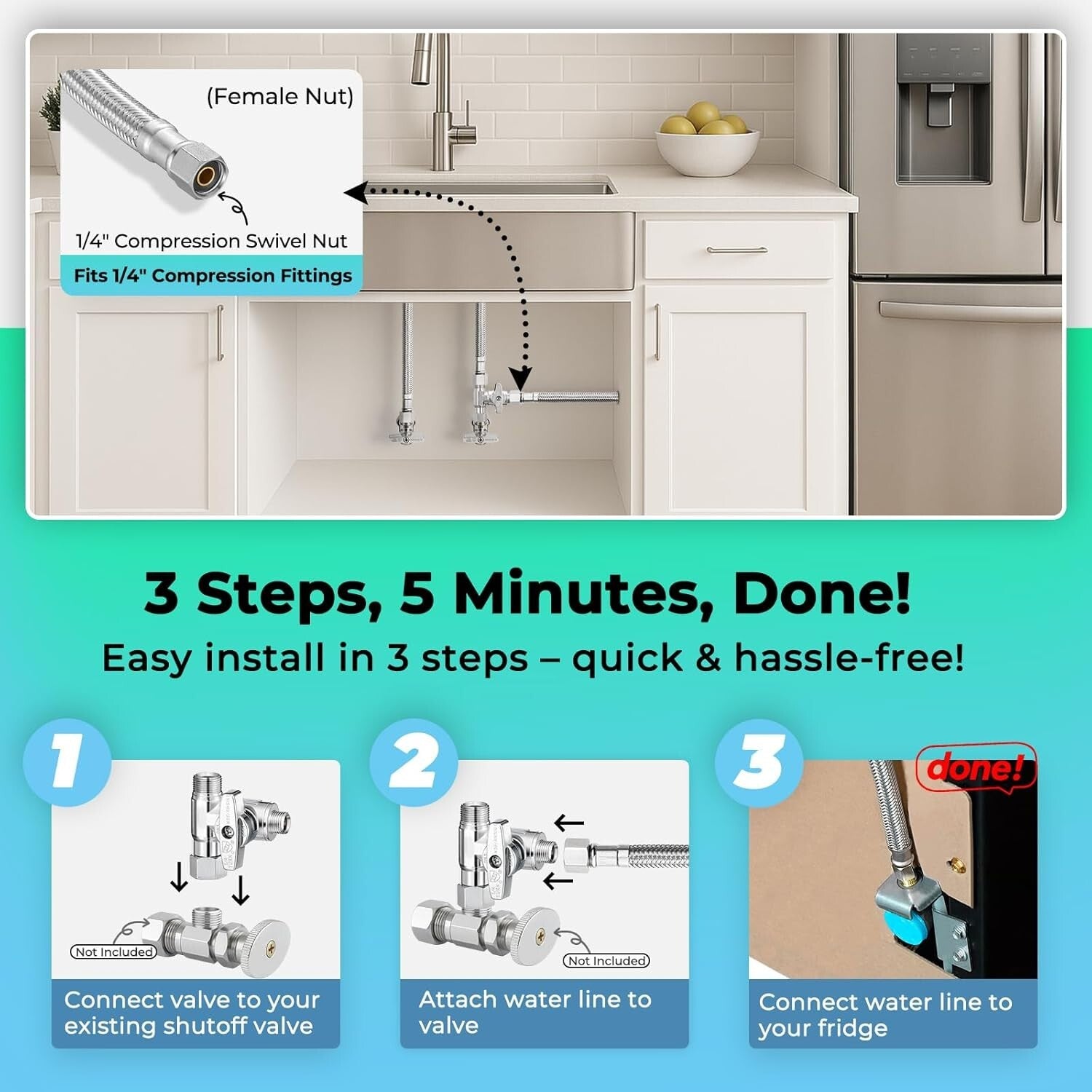 (Female Nut)

1/4" Compression Swivel Nut

Fits 1/4" Compression Fittings

3 Steps, 5 Minutes, Done!

Easy install in 3 steps – quick & hassle-free!

1

Not Included

Connect valve to your existing shutoff valve

2

Not Included

Attach water line to valve

3

done!

Connect water line to your fridge