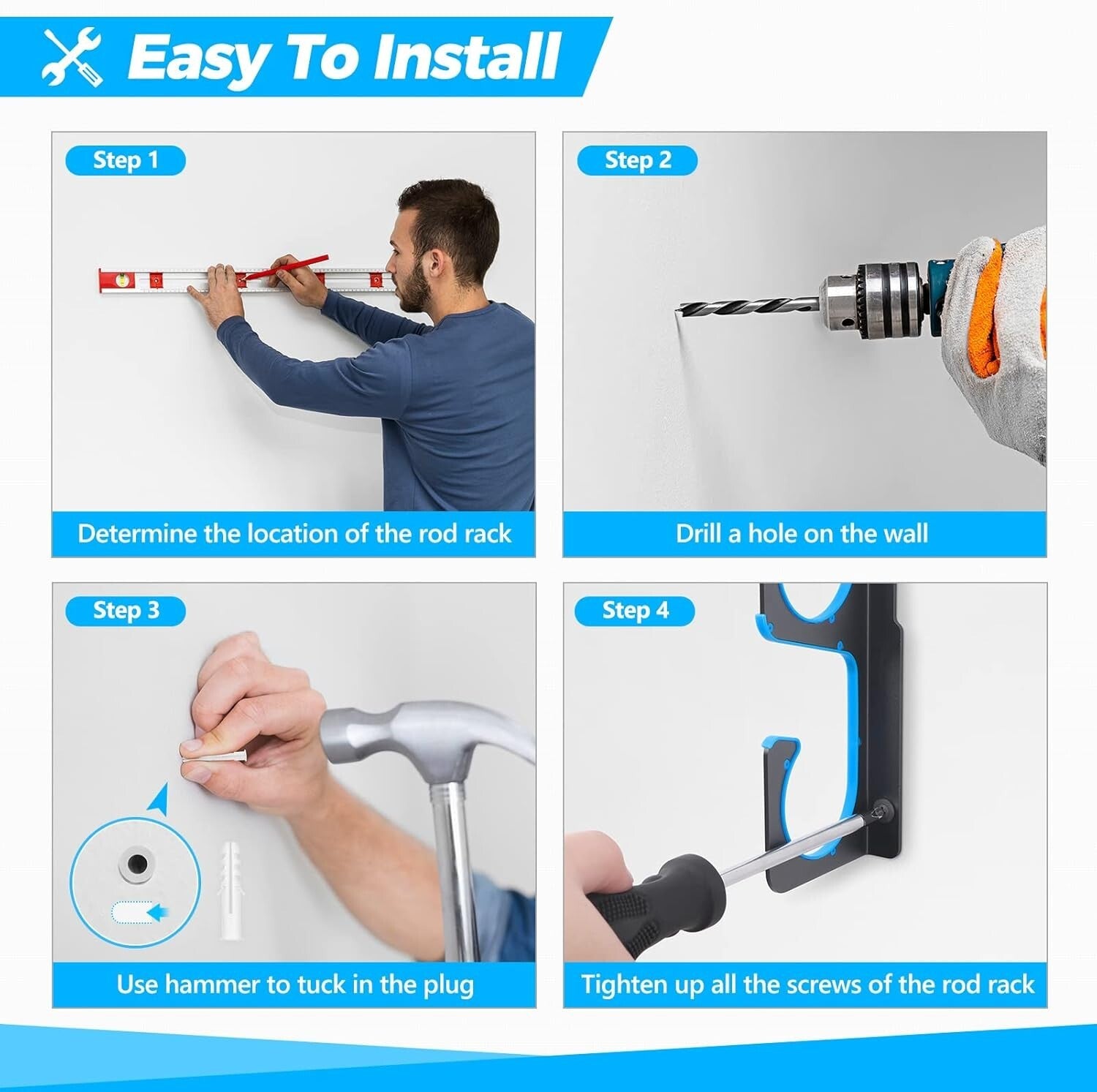 Easy To Install

Step 1

Determine the location of the rod rack

Step 2

Drill a hole on the wall

Step 3

Use hammer to tuck in the plug

Step 4

Tighten up all the screws of the rod rack