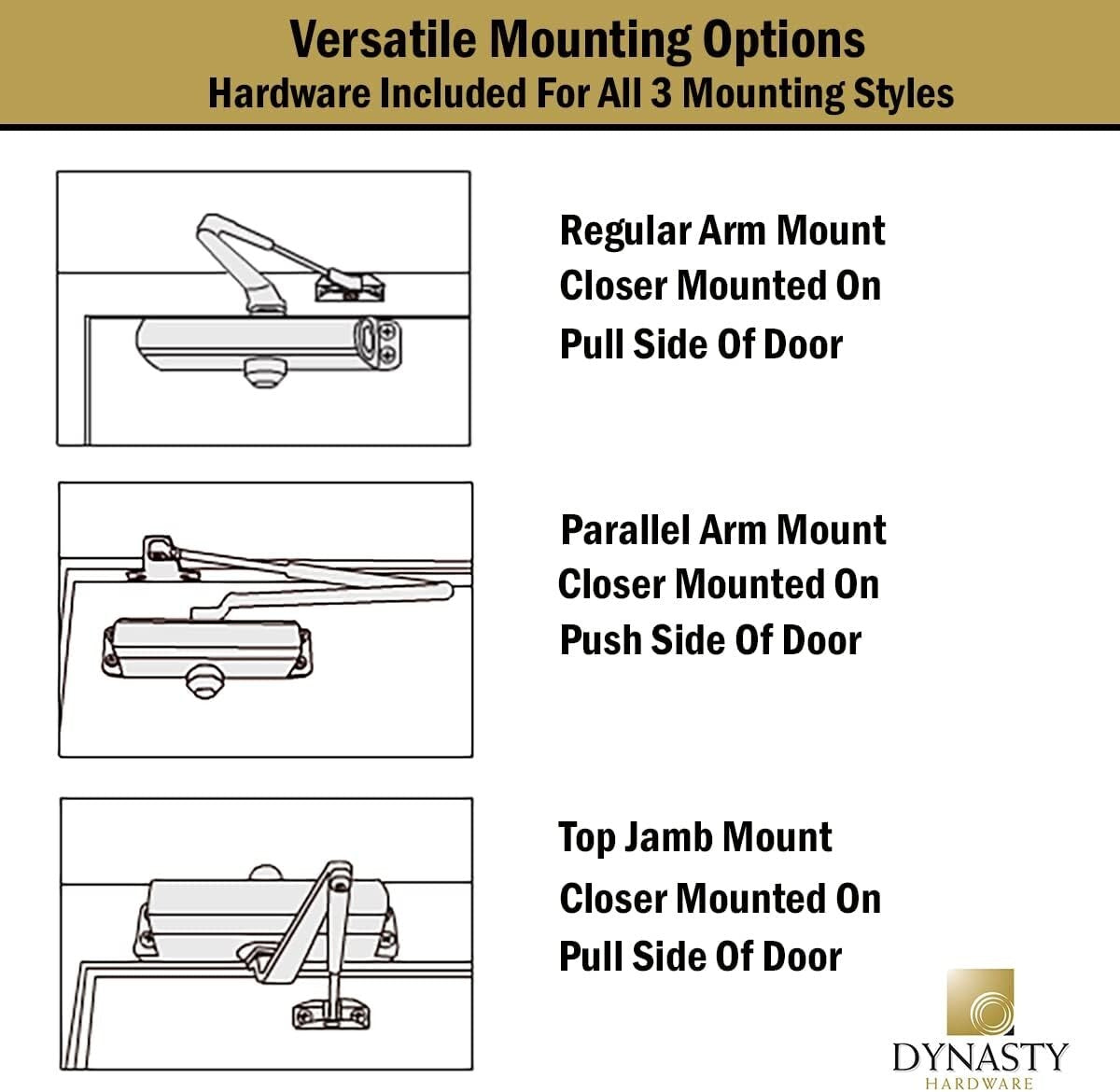 Versatile Mounting Options
Hardware Included For All 3 Mounting Styles

Regular Arm Mount
Closer Mounted On
Pull Side Of Door

Parallel Arm Mount
Closer Mounted On
Push Side Of Door

Top Jamb Mount
Closer Mounted On
Pull Side Of Door

DYNASTY
HARDWARE