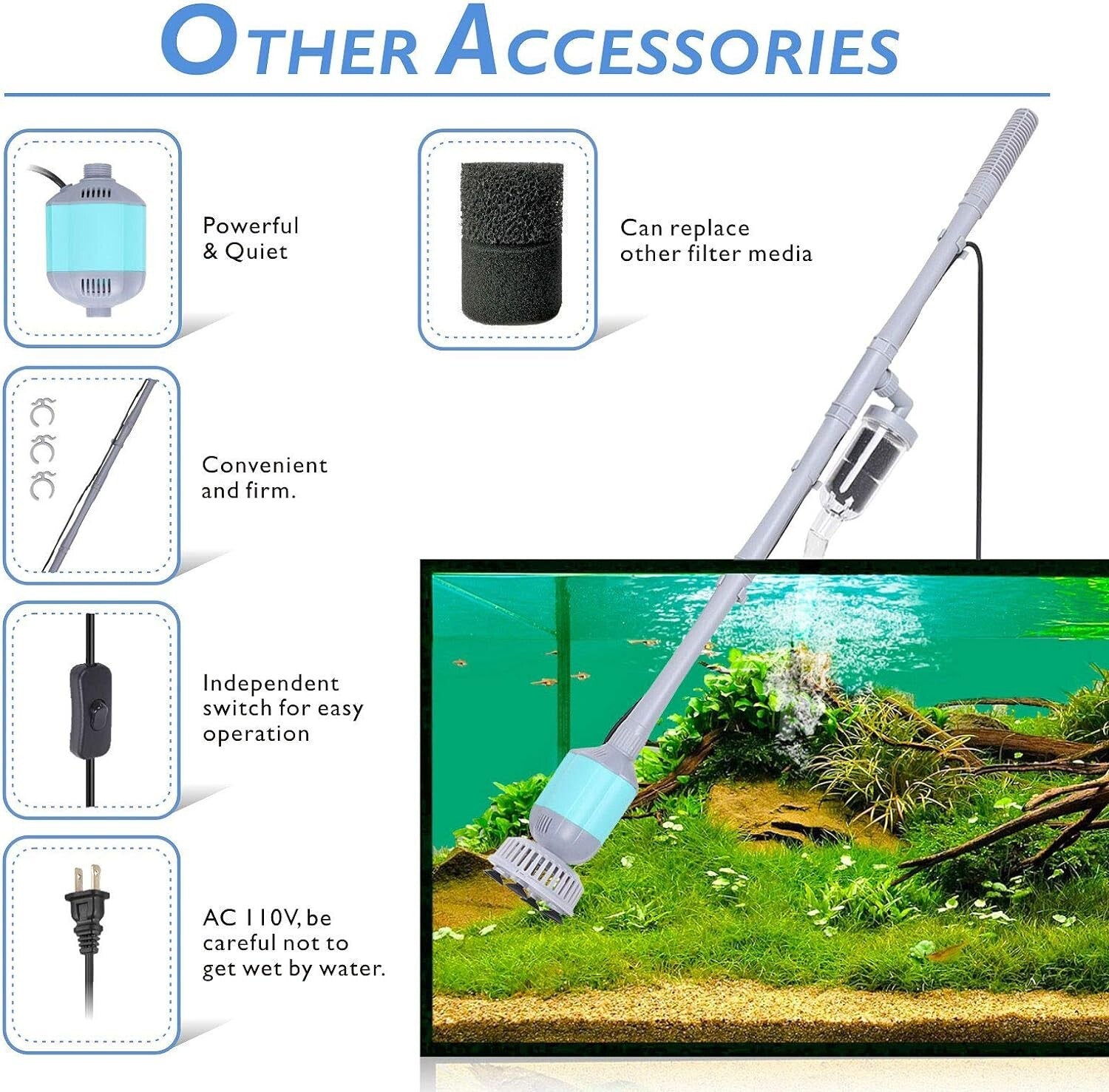 OTHER ACCESSORIES

Powerful & Quiet

Can replace other filter media

Convenient and firm.

Independent switch for easy operation

AC 110V, be careful not to get wet by water.