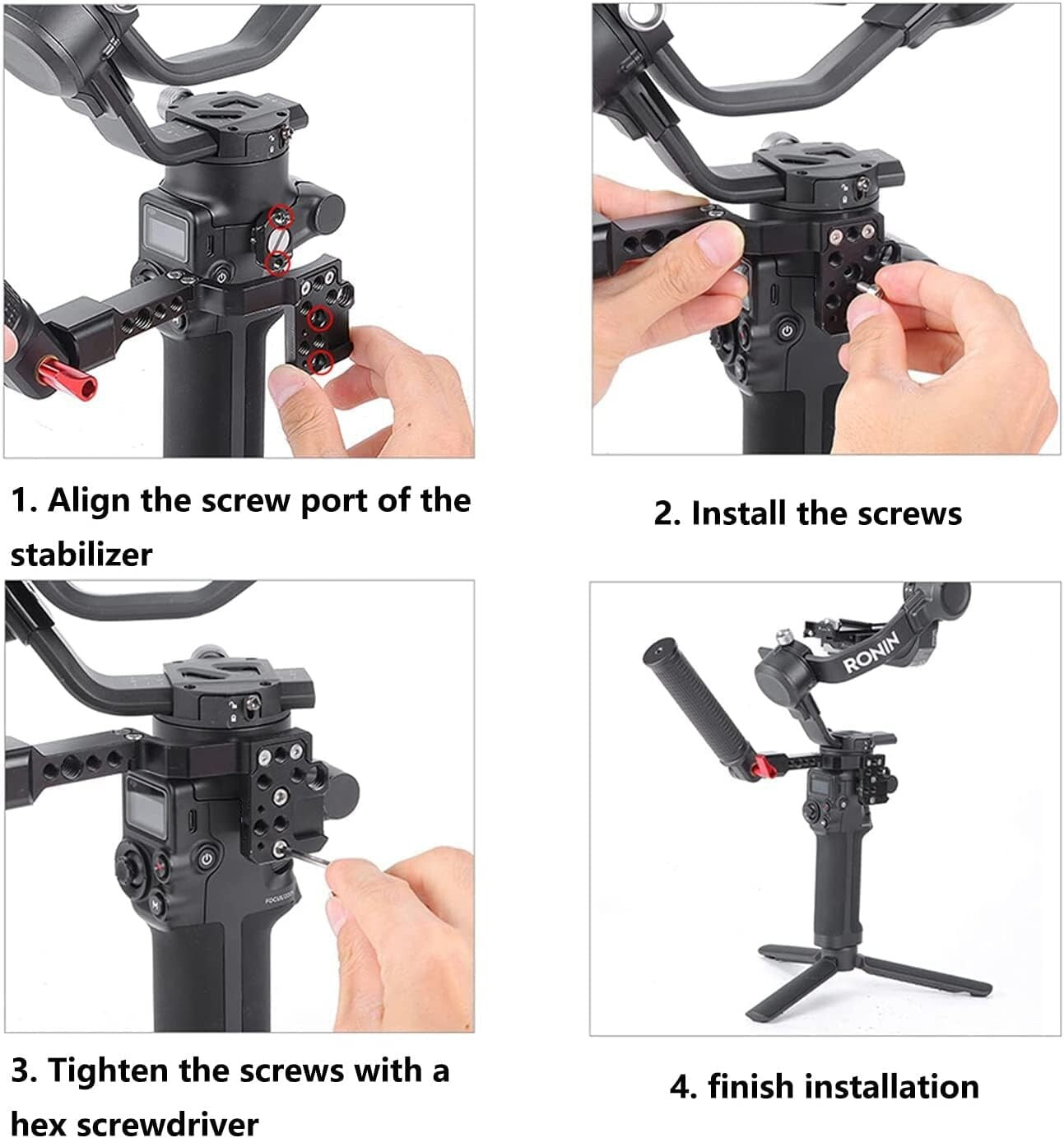 1. Align the screw port of the stabilizer

2. Install the screws

3. Tighten the screws with a hex screwdriver

RONIN

4. finish installation