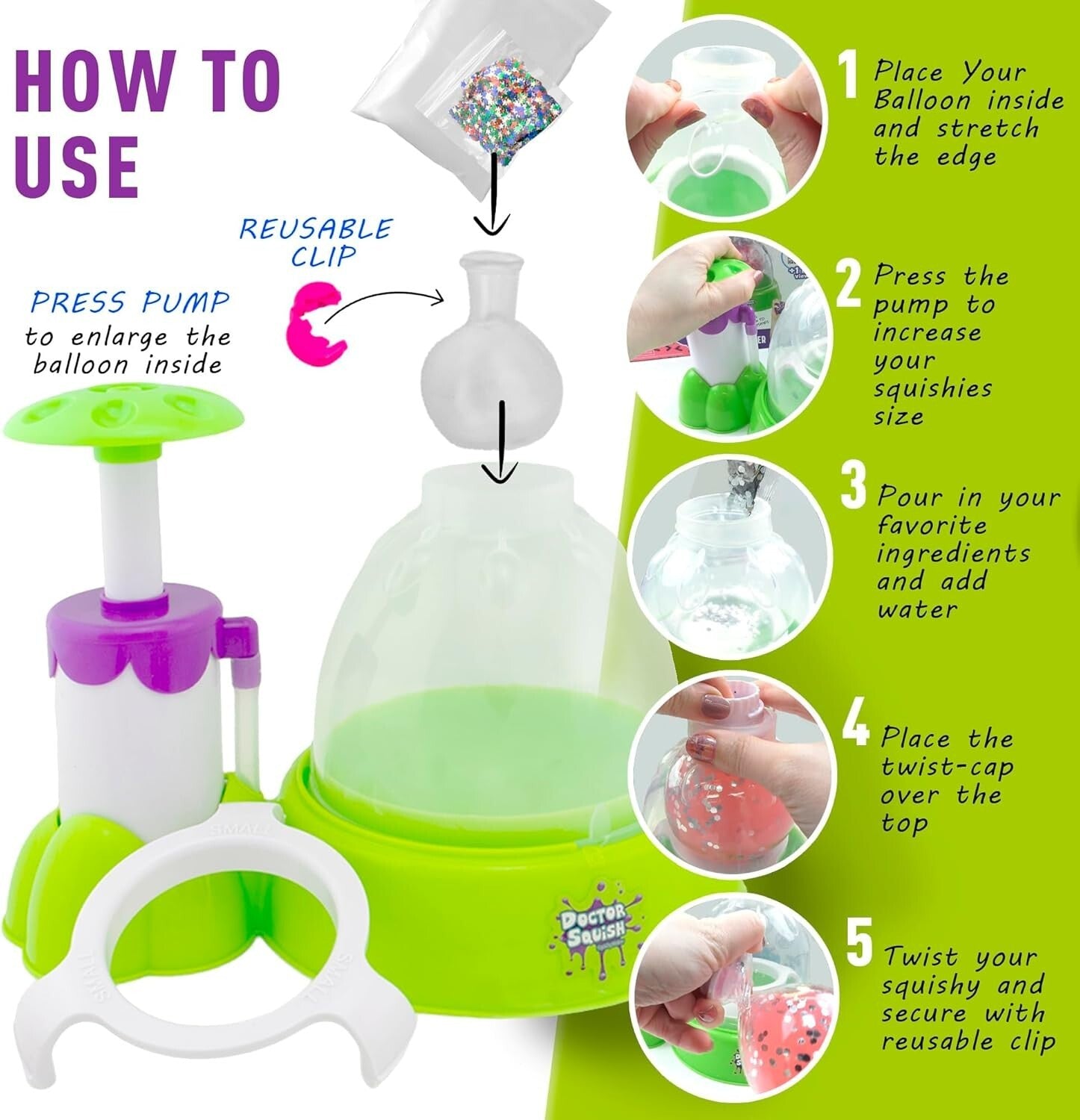 HOW TO USE

REUSABLE CLIP

PRESS PUMP to enlarge the balloon inside

SMALL

SMALL

SMALL

DOCTOR SQUISH

1 Place Your Balloon inside and stretch the edge

2 Press the pump to increase your squishies size

3 Pour in your favorite ingredients and add water

4 Place the twist-cap over the top

5 Twist your squishy and secure with reusable clip