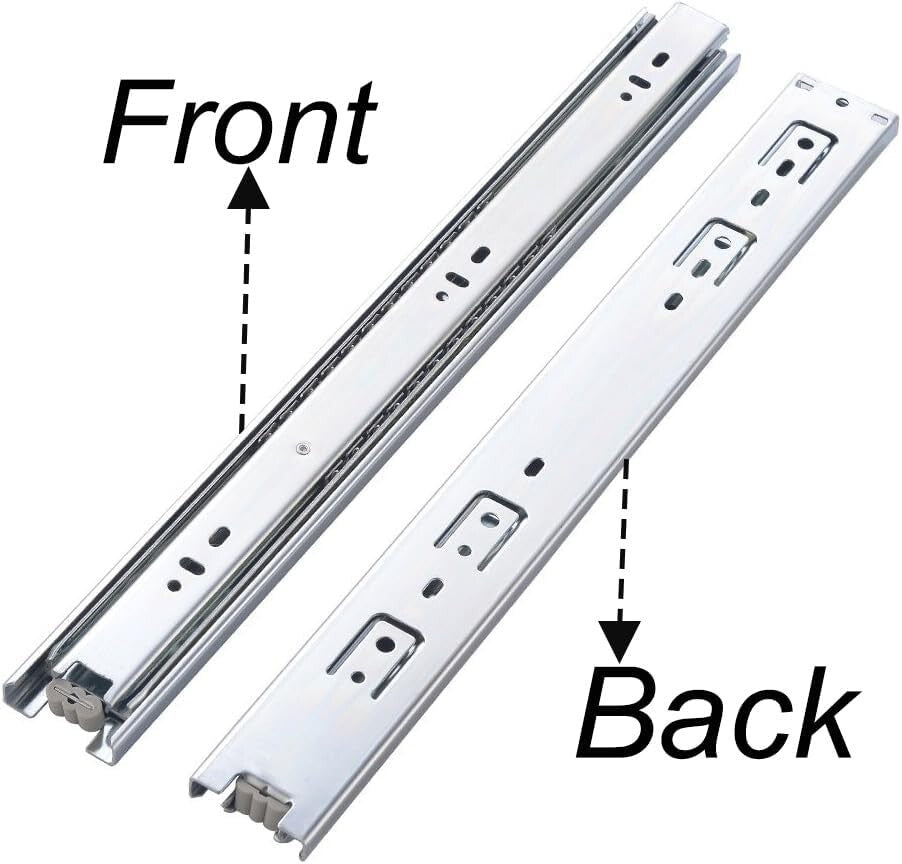 Front

Back