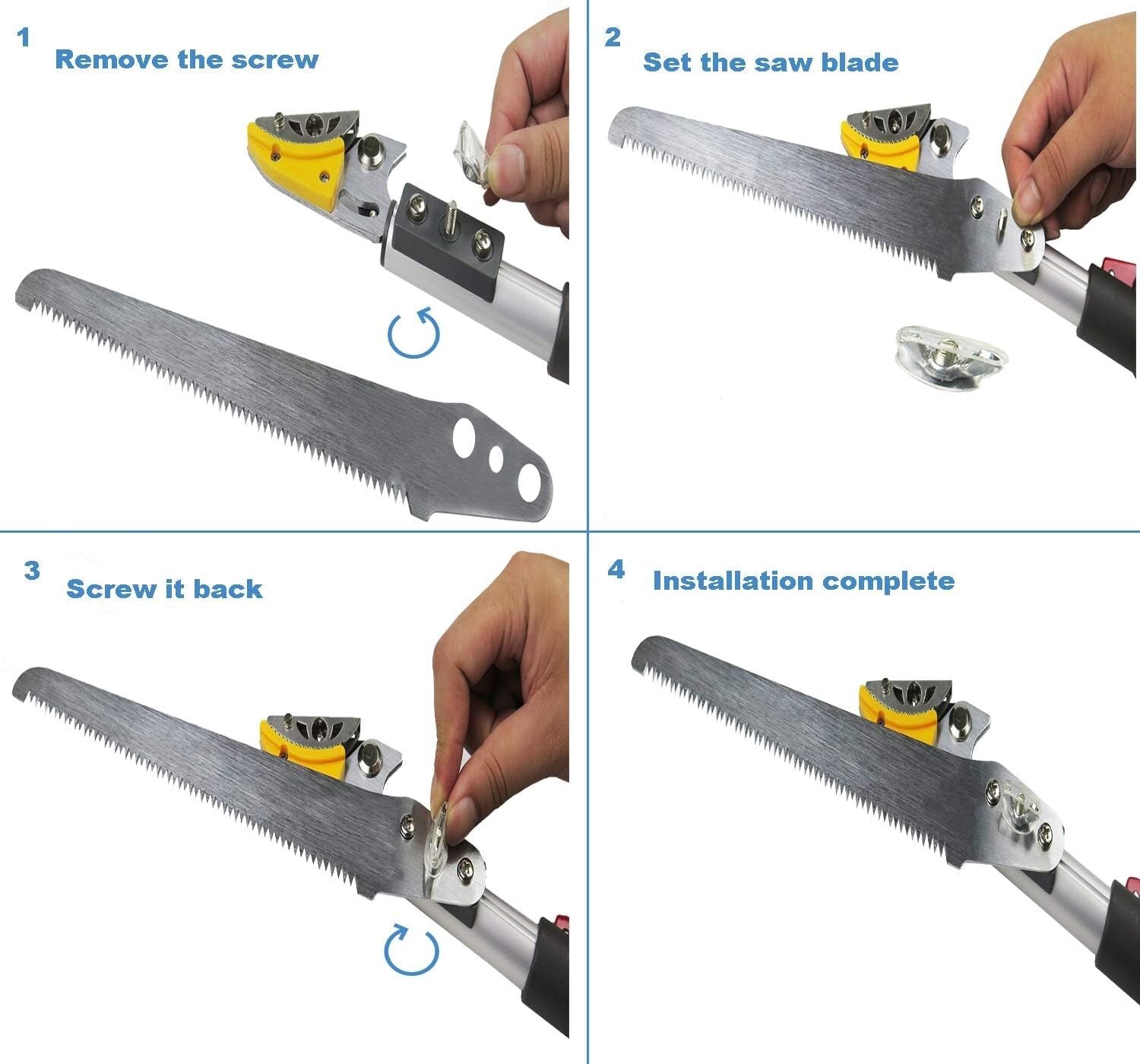 1
Remove the screw

2
Set the saw blade

3
Screw it back

4
Installation complete