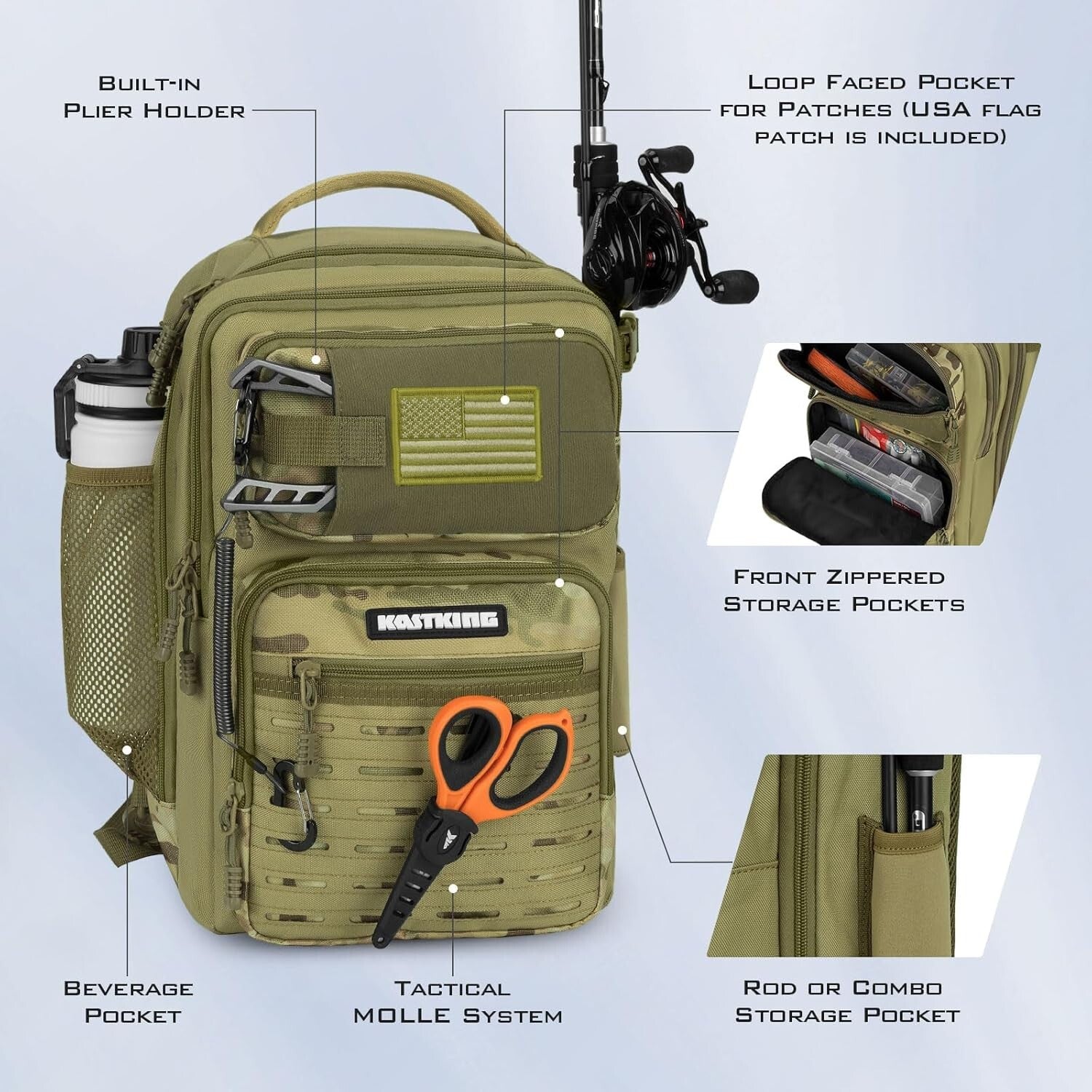 Built-in Plier Holder

Loop Faced Pocket for Patches (USA flag patch is included)

KASTKING

Front Zippered Storage Pockets

Beverage Pocket

Tactical MOLLE System

Rod or Combo Storage Pocket