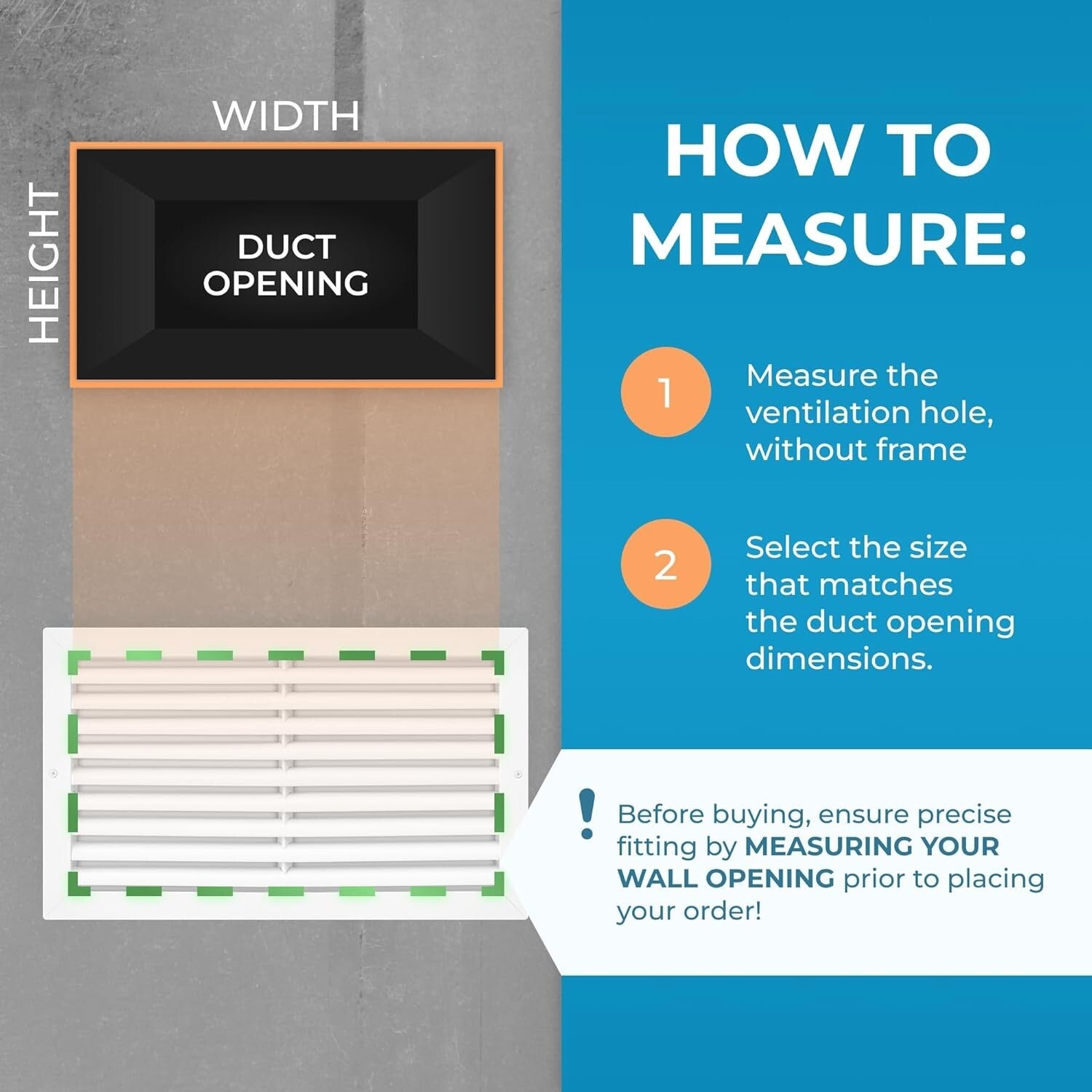 WIDTH

HEIGHT

DUCT OPENING

HOW TO MEASURE:

1 Measure the ventilation hole, without frame

2 Select the size that matches the duct opening dimensions.

! Before buying, ensure precise fitting by MEASURING YOUR WALL OPENING prior to placing your order!