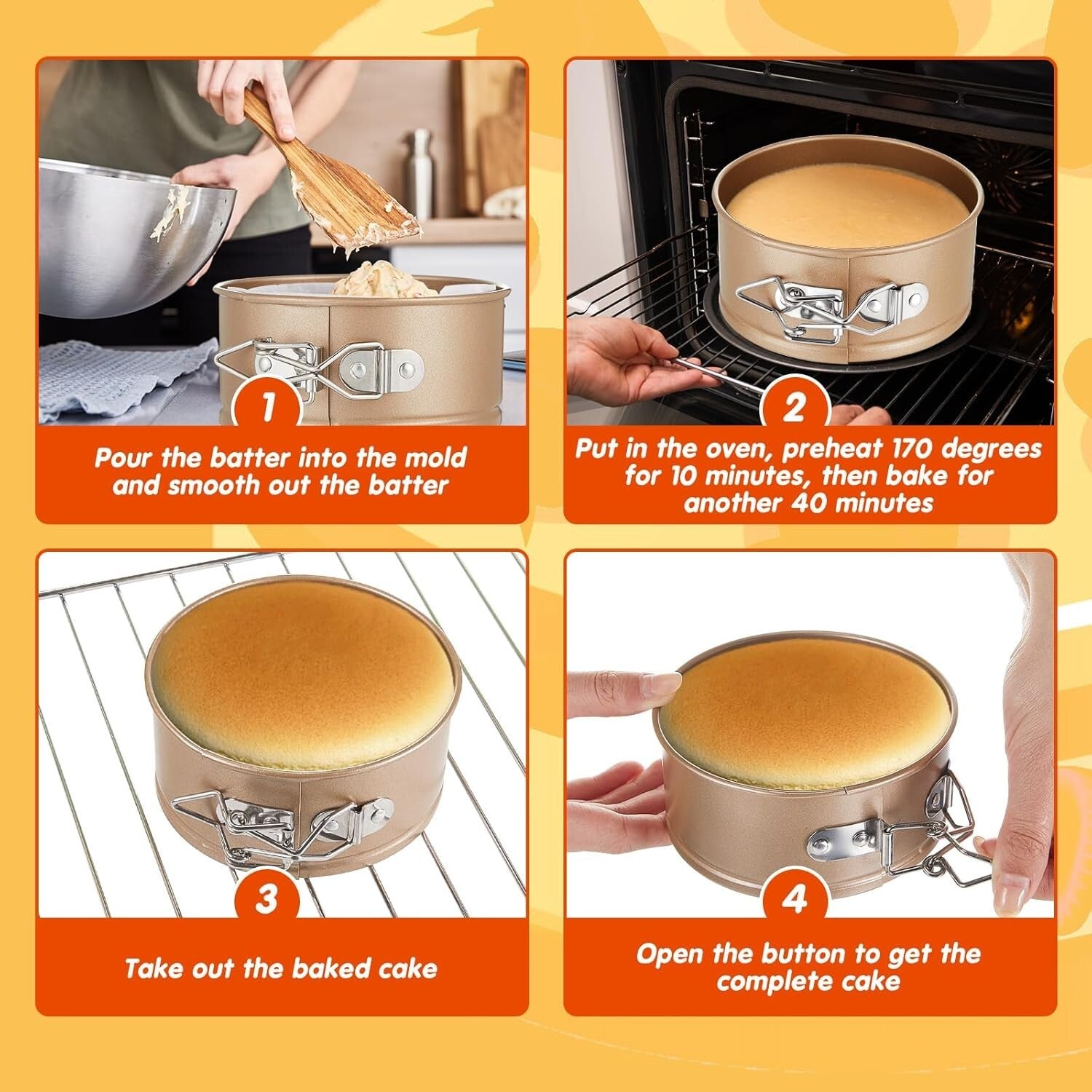 1

Pour the batter into the mold and smooth out the batter

2

Put in the oven, preheat 170 degrees for 10 minutes, then bake for another 40 minutes

3

Take out the baked cake

4

Open the button to get the complete cake