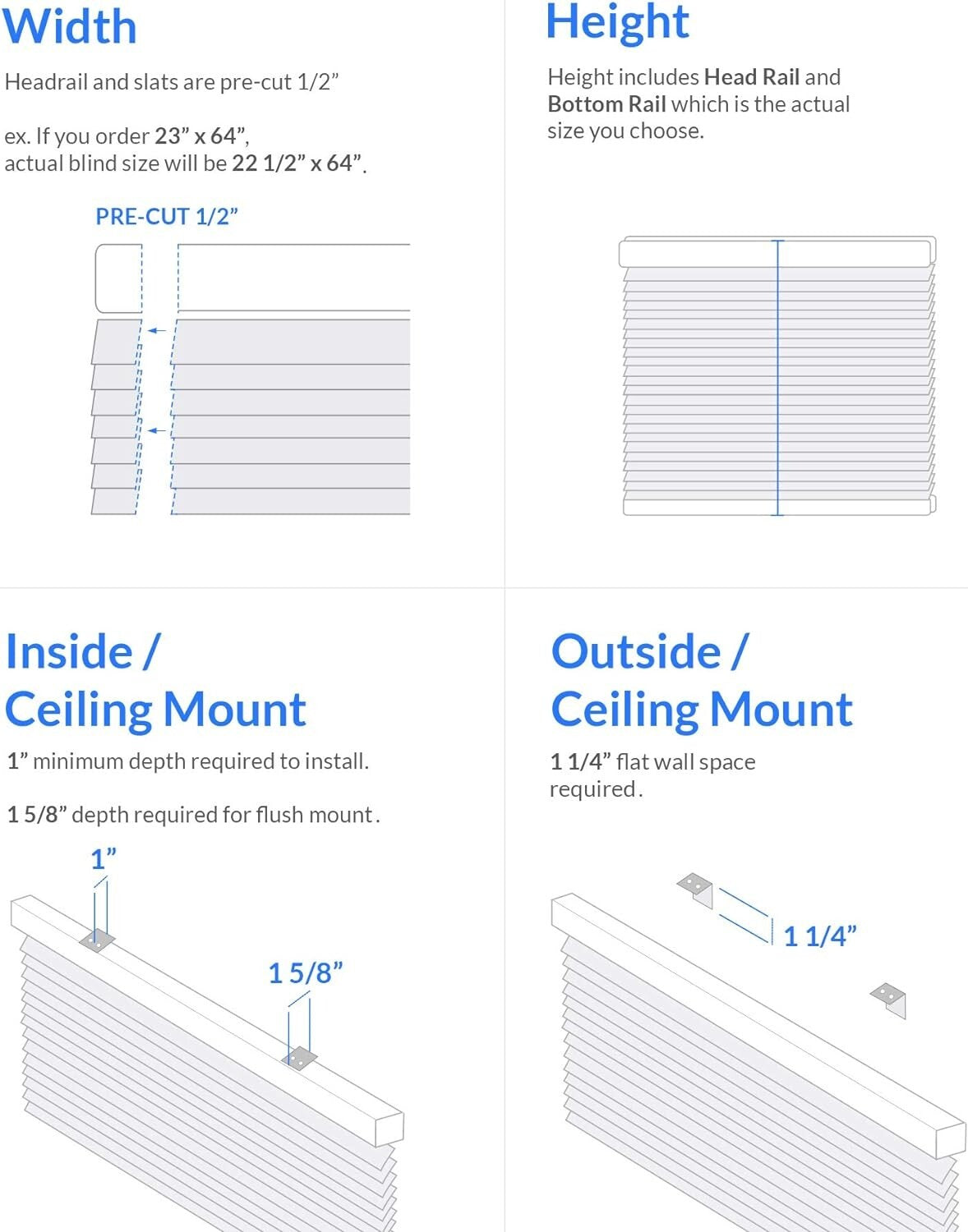 Width

Headrail and slats are pre-cut 1/2”

ex. If you order 23” x 64”, actual blind size will be 22 1/2” x 64”.

PRE-CUT 1/2”

Height

Height includes Head Rail and Bottom Rail which is the actual size you choose.

Inside / Ceiling Mount

1” minimum depth required to install.

1 5/8” depth required for flush mount.

1”

1 5/8”

Outside / Ceiling Mount

1 1/4” flat wall space required.

1 1/4”