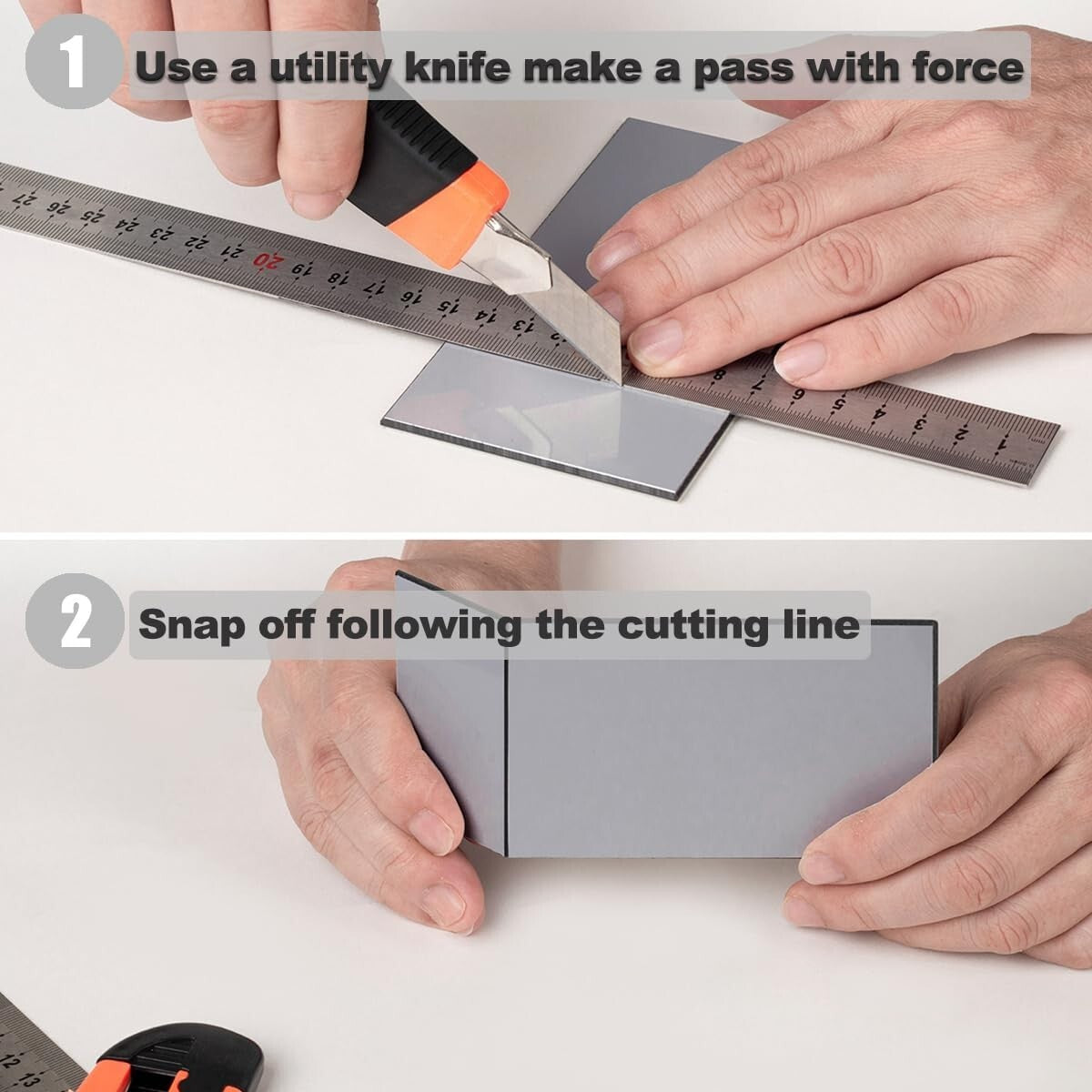 1 Use a utility knife make a pass with force

27 26 25 24 23 22 21 20 19 18 17 16 15 14 13 8 7 6 5 4 3 2 1

2 Snap off following the cutting line

12 13