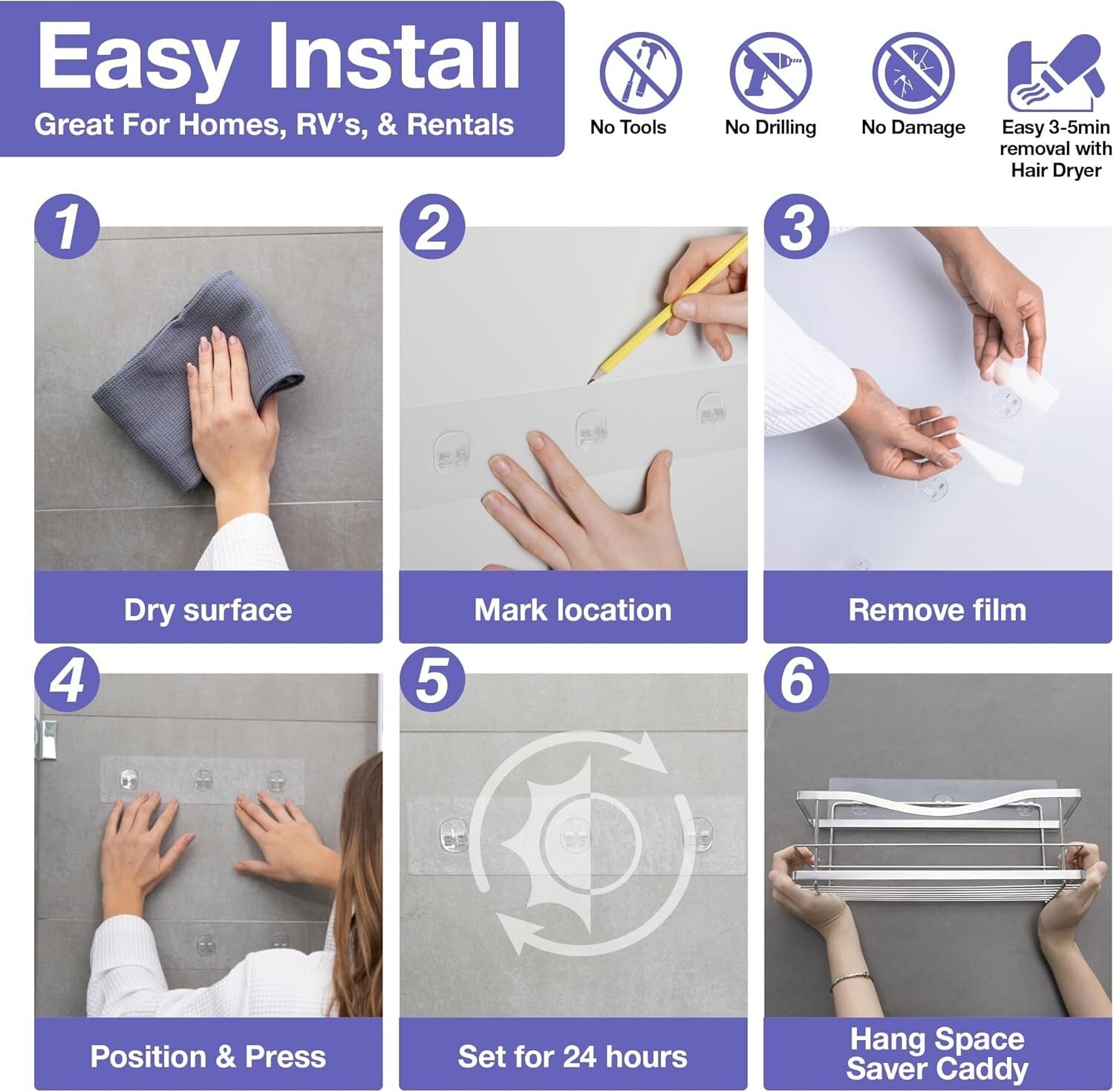 Easy Install
Great For Homes, RV's, & Rentals

No Tools

No Drilling

No Damage

Easy 3-5min removal with Hair Dryer

1
Dry surface

2
Mark location

3
Remove film

4
Position & Press

5
Set for 24 hours

6
Hang Space Saver Caddy