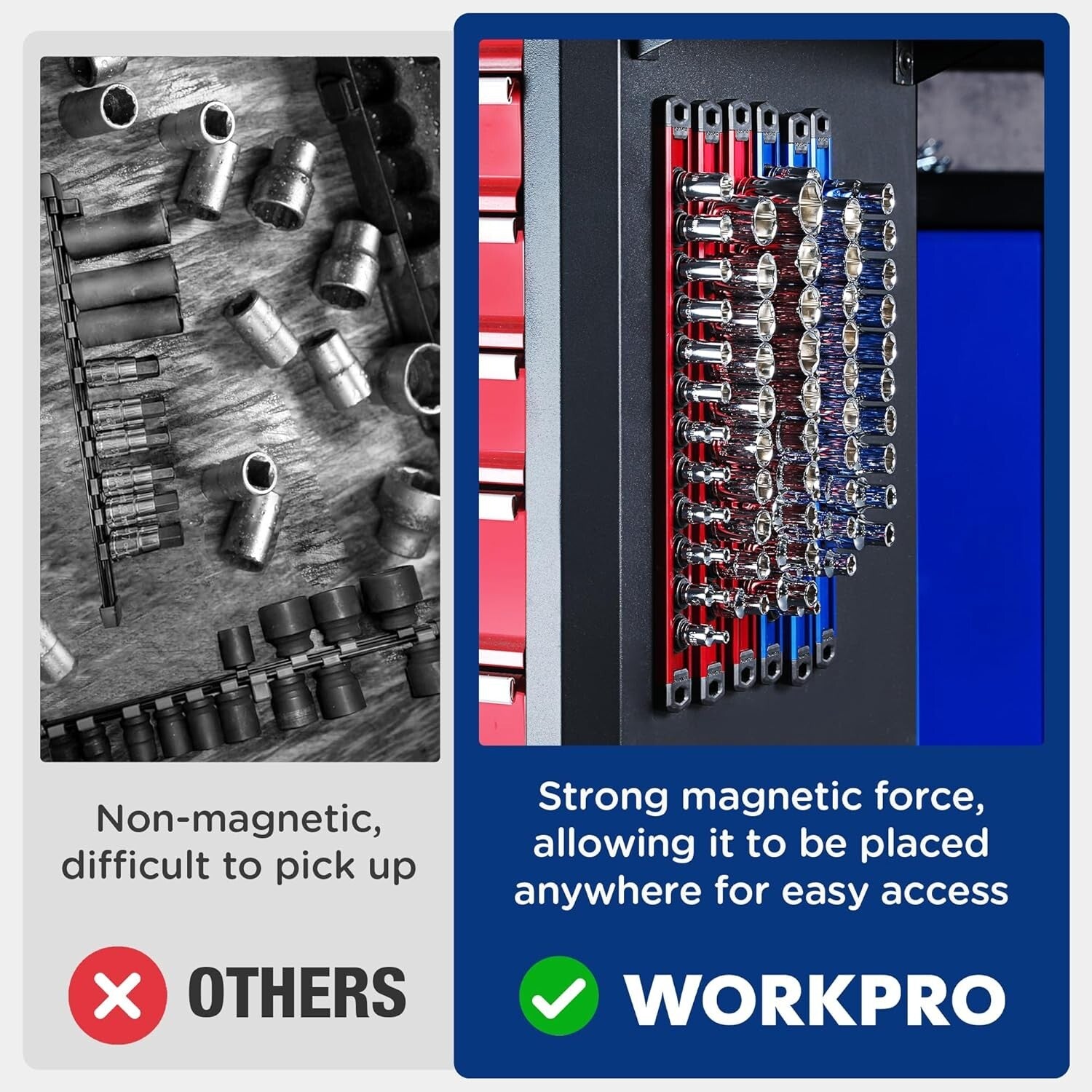 Non-magnetic, difficult to pick up

OTHERS

Strong magnetic force, allowing it to be placed anywhere for easy access

WORKPRO