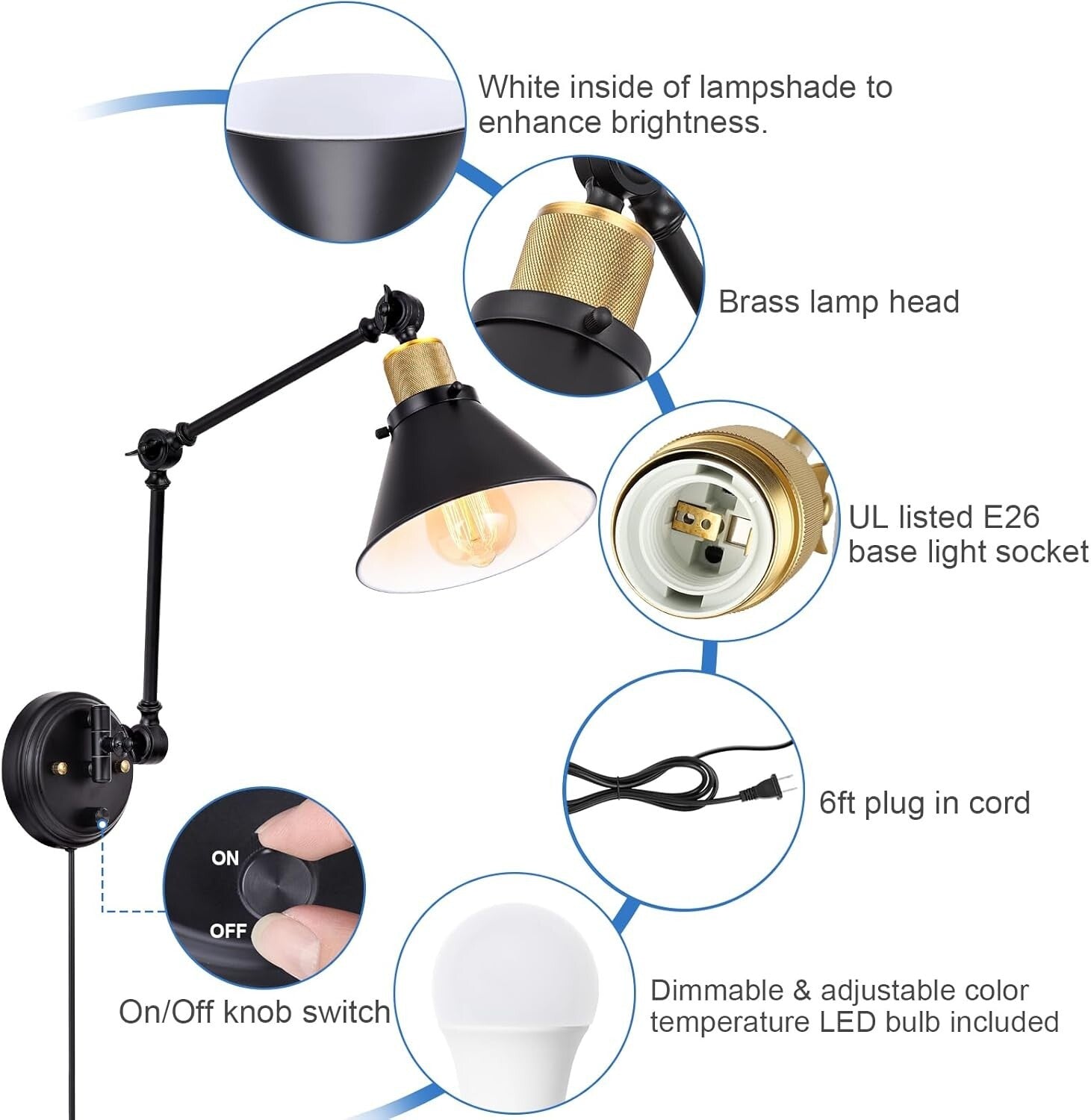 White inside of lampshade to enhance brightness.

Brass lamp head

UL listed E26 base light socket

6ft plug in cord

ON

OFF

On/Off knob switch

Dimmable & adjustable color temperature LED bulb included